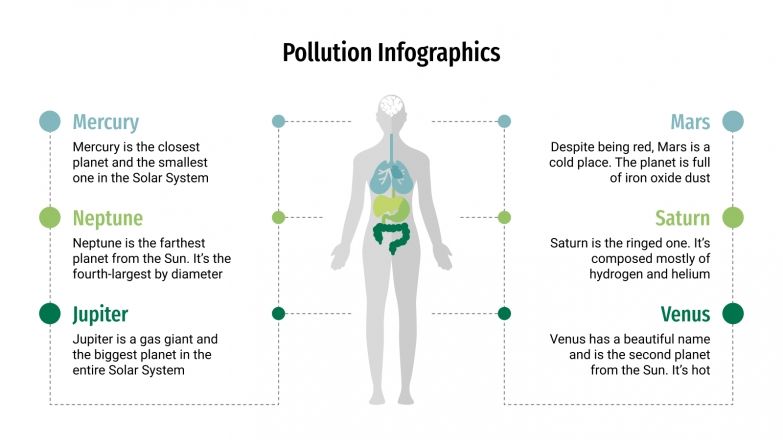 Pollution Infographics

Mercury
Mercury is the closest planet and the smallest one in the Solar System

Neptune
Neptune is the farthest planet from the Sun. It's the fourth-largest by diameter

Jupiter
Jupiter is a gas giant and the biggest planet in the entire Solar System

Mars
Despite being red, Mars is a cold place. The planet is full of iron oxide dust

Saturn
Saturn is the ringed one. It's composed mostly of hydrogen and helium

Venus
Venus has a beautiful name and is the second planet from the Sun. It's hot