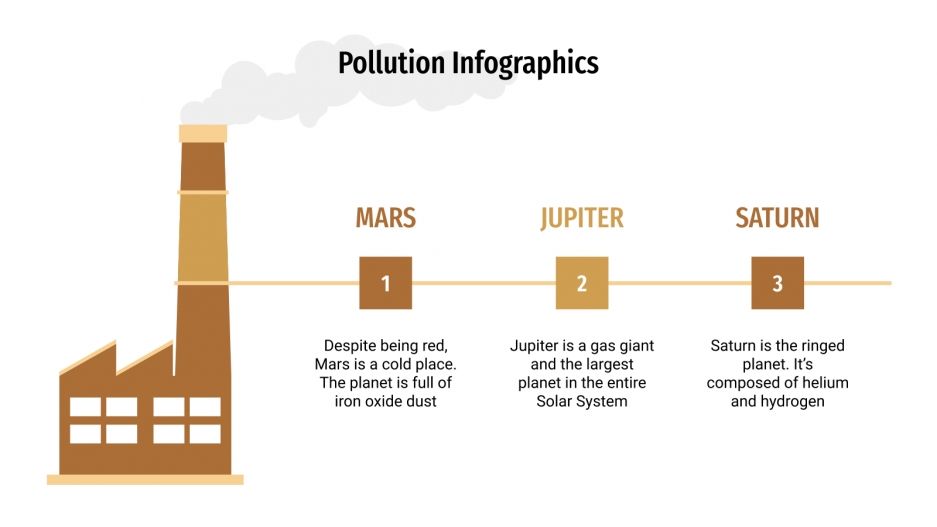 Pollution Infographics

MARS

1

Despite being red, Mars is a cold place. The planet is full of iron oxide dust

JUPITER

2

Jupiter is a gas giant and the largest planet in the entire Solar System

SATURN

3

Saturn is the ringed planet. It's composed of helium and hydrogen