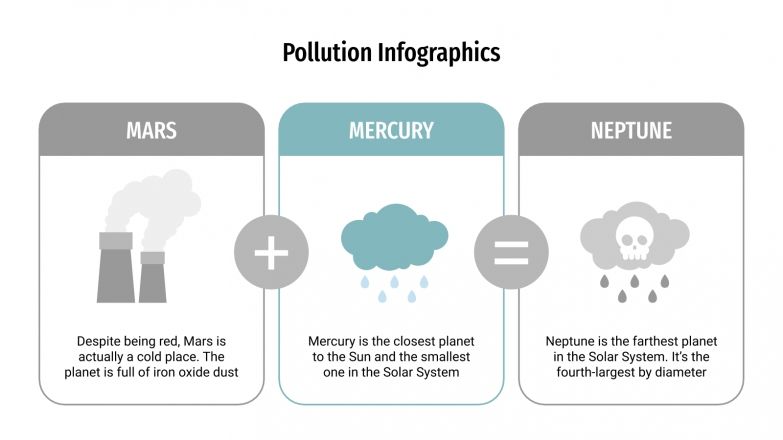 Pollution Infographics

MARS

Despite being red, Mars is actually a cold place. The planet is full of iron oxide dust

+

MERCURY

Mercury is the closest planet to the Sun and the smallest one in the Solar System

=

NEPTUNE

Neptune is the farthest planet in the Solar System. It's the fourth-largest by diameter