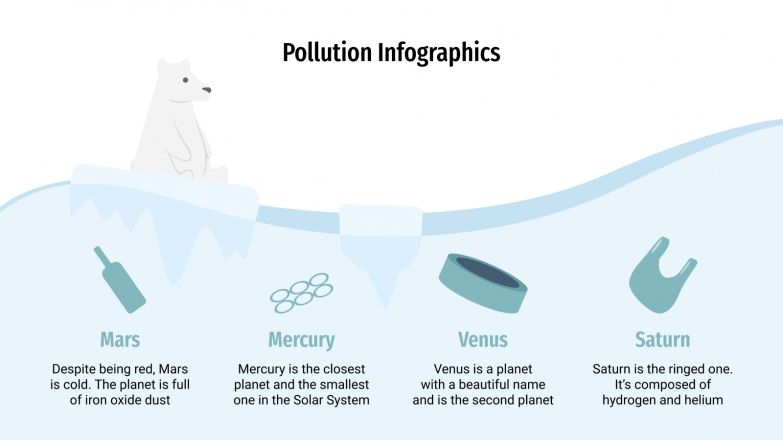 Pollution Infographics

Mars

Despite being red, Mars is cold. The planet is full of iron oxide dust

Mercury

Mercury is the closest planet and the smallest one in the Solar System

Venus

Venus is a planet with a beautiful name and is the second planet

Saturn

Saturn is the ringed one. It's composed of hydrogen and helium