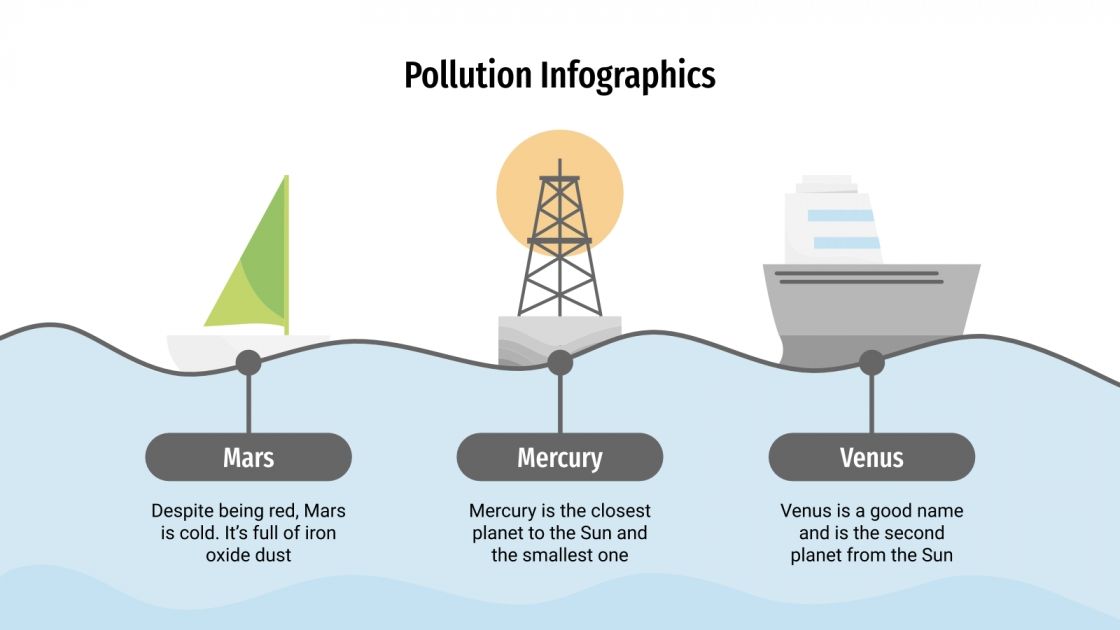 Pollution Infographics

Mars

Despite being red, Mars is cold. It's full of iron oxide dust

Mercury

Mercury is the closest planet to the Sun and the smallest one

Venus

Venus is a good name and is the second planet from the Sun