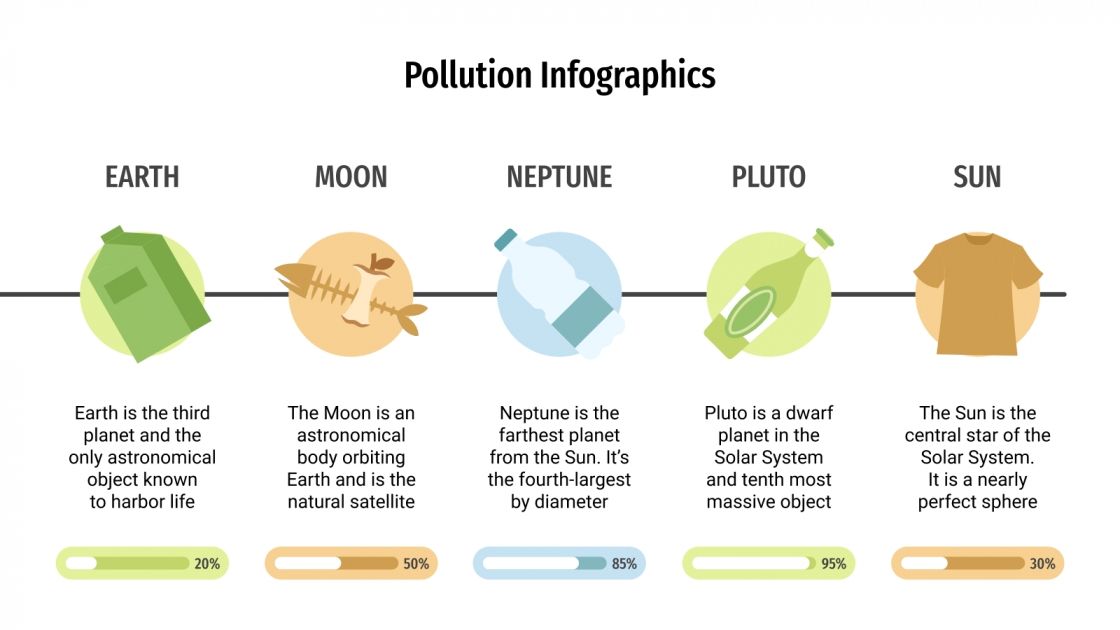 Pollution Infographics

EARTH

Earth is the third planet and the only astronomical object known to harbor life

20%

MOON

The Moon is an astronomical body orbiting Earth and is the natural satellite

50%

NEPTUNE

Neptune is the farthest planet from the Sun. It's the fourth-largest by diameter

85%

PLUTO

Pluto is a dwarf planet in the Solar System and tenth most massive object

95%

SUN

The Sun is the central star of the Solar System. It is a nearly perfect sphere

30%