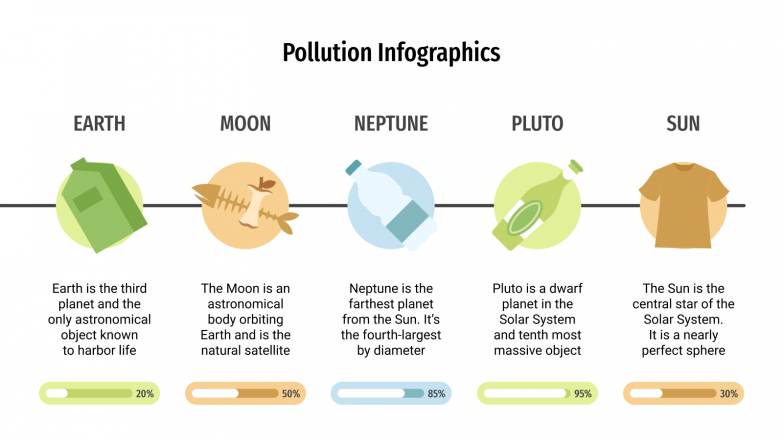 Pollution Infographics

EARTH

Earth is the third planet and the only astronomical object known to harbor life

20%

MOON

The Moon is an astronomical body orbiting Earth and is the natural satellite

50%

NEPTUNE

Neptune is the farthest planet from the Sun. It's the fourth-largest by diameter

85%

PLUTO

Pluto is a dwarf planet in the Solar System and tenth most massive object

95%

SUN

The Sun is the central star of the Solar System. It is a nearly perfect sphere

30%