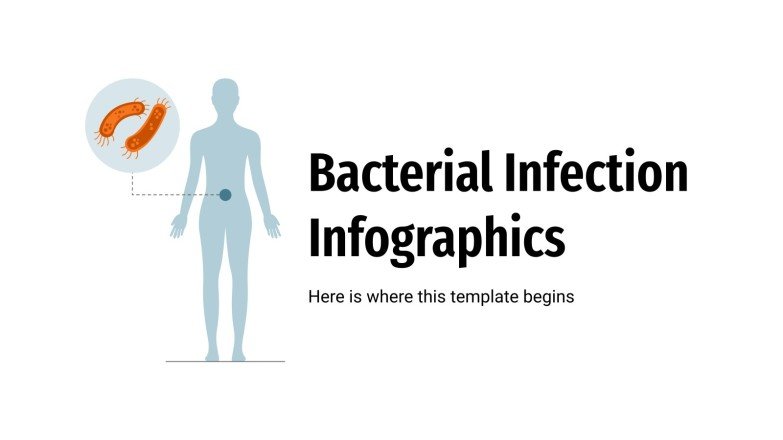 Bacterial Infection Infographics

Here is where this template begins