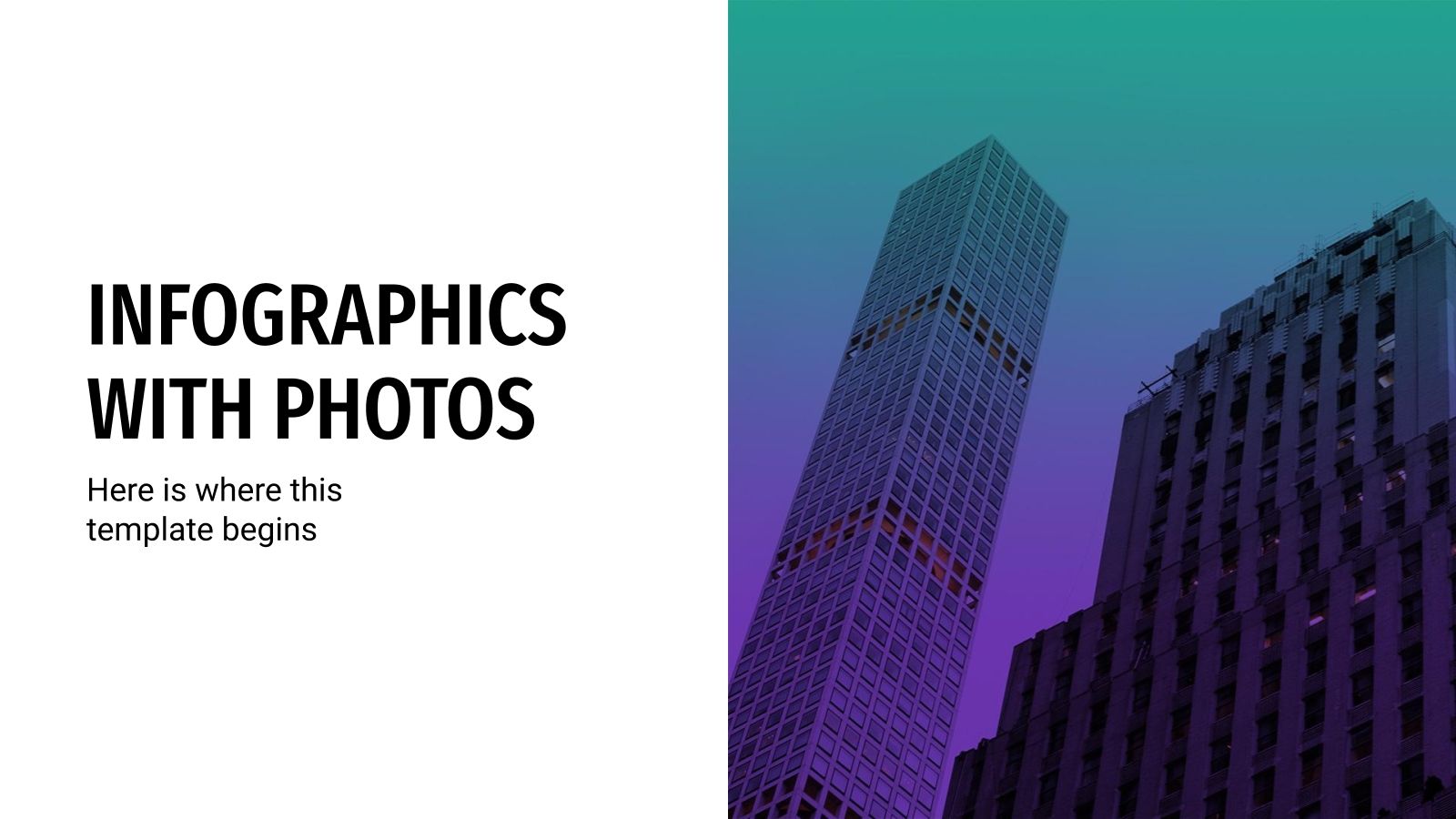 INFOGRAPHICS WITH PHOTOS

Here is where this template begins