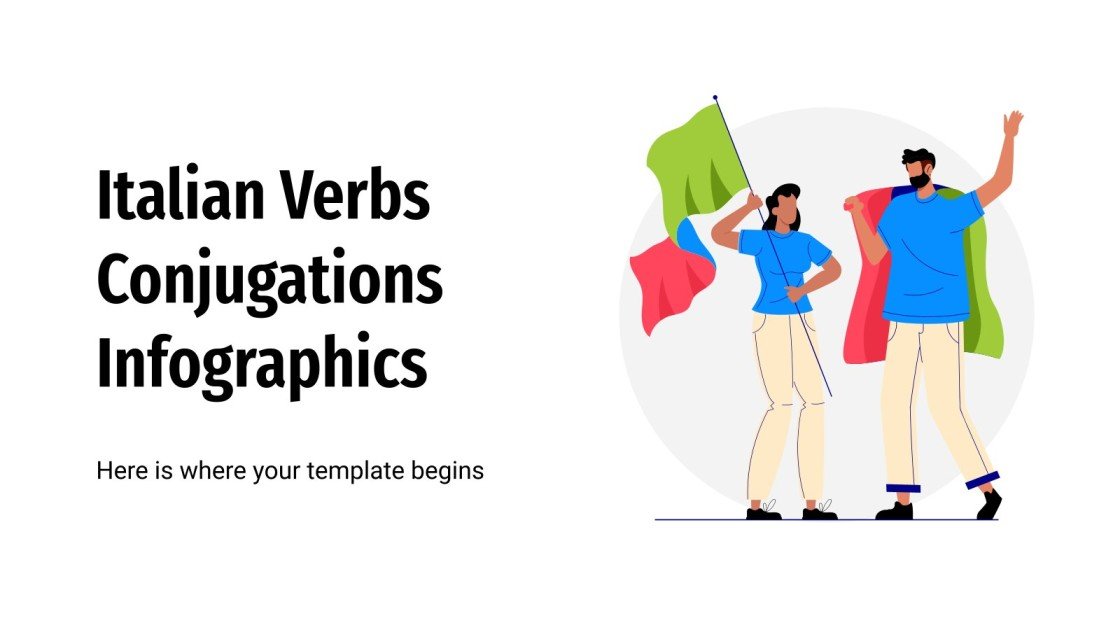 Italian Verbs Conjugations Infographics

Here is where your template begins