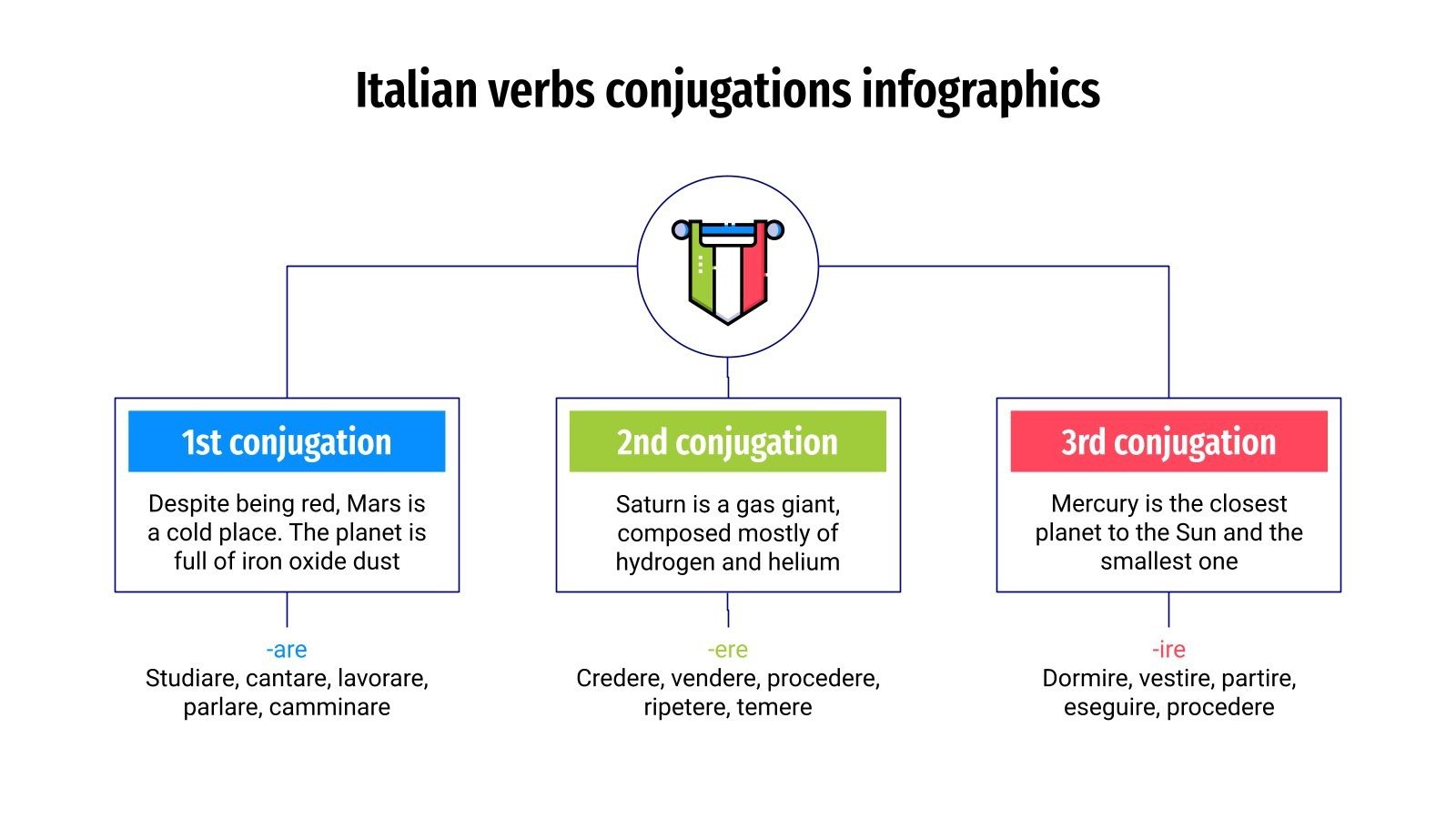 Italian verbs conjugations infographics

1st conjugation

Despite being red, Mars is a cold place. The planet is full of iron oxide dust

-are
Studiare, cantare, lavorare, parlare, camminare

2nd conjugation

Saturn is a gas giant, composed mostly of hydrogen and helium

-ere
Credere, vendere, procedere, ripetere, temere

3rd conjugation

Mercury is the closest planet to the Sun and the smallest one

-ire
Dormire, vestire, partire, eseguire, procedere