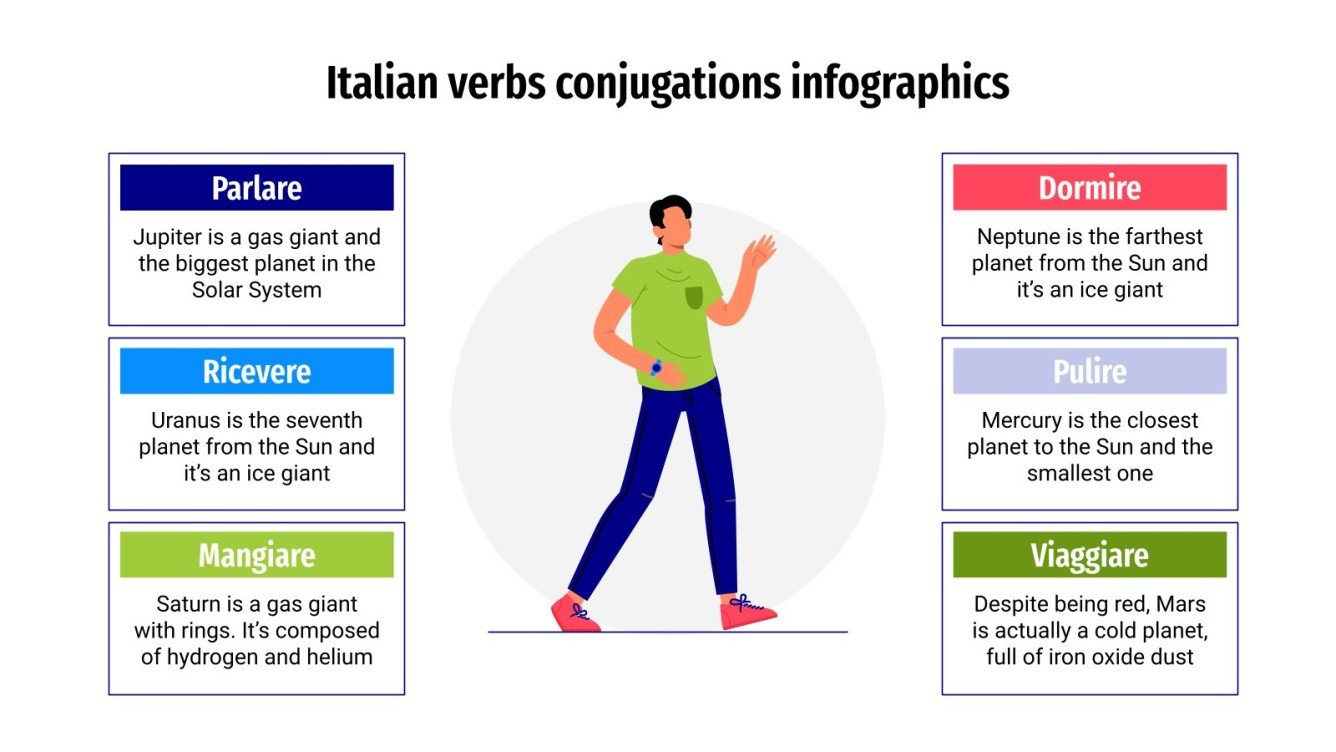 Italian verbs conjugations infographics

Parlare

Jupiter is a gas giant and the biggest planet in the Solar System

Ricevere

Uranus is the seventh planet from the Sun and it's an ice giant

Mangiare

Saturn is a gas giant with rings. It's composed of hydrogen and helium

Dormire

Neptune is the farthest planet from the Sun and it's an ice giant

Pulire

Mercury is the closest planet to the Sun and the smallest one

Viaggiare

Despite being red, Mars is actually a cold planet, full of iron oxide dust