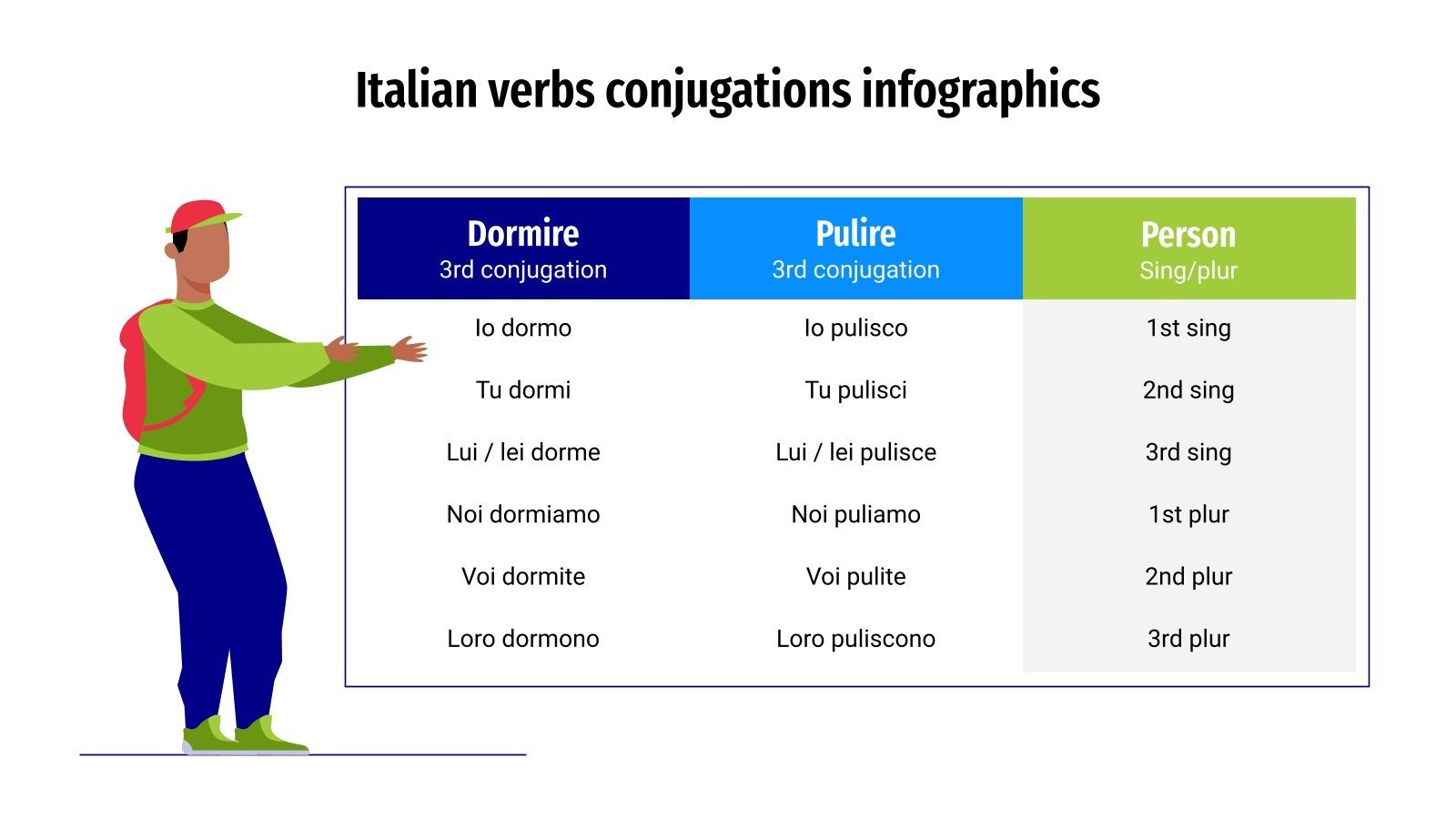 Italian verbs conjugations infographics

| Dormire 3rd conjugation | Pulire 3rd conjugation | Person Sing/plur |
|---|---|---|
| Io dormo | Io pulisco | 1st sing |
| Tu dormi | Tu pulisci | 2nd sing |
| Lui / lei dorme | Lui / lei pulisce | 3rd sing |
| Noi dormiamo | Noi puliamo | 1st plur |
| Voi dormite | Voi pulite | 2nd plur |
| Loro dormono | Loro puliscono | 3rd plur |