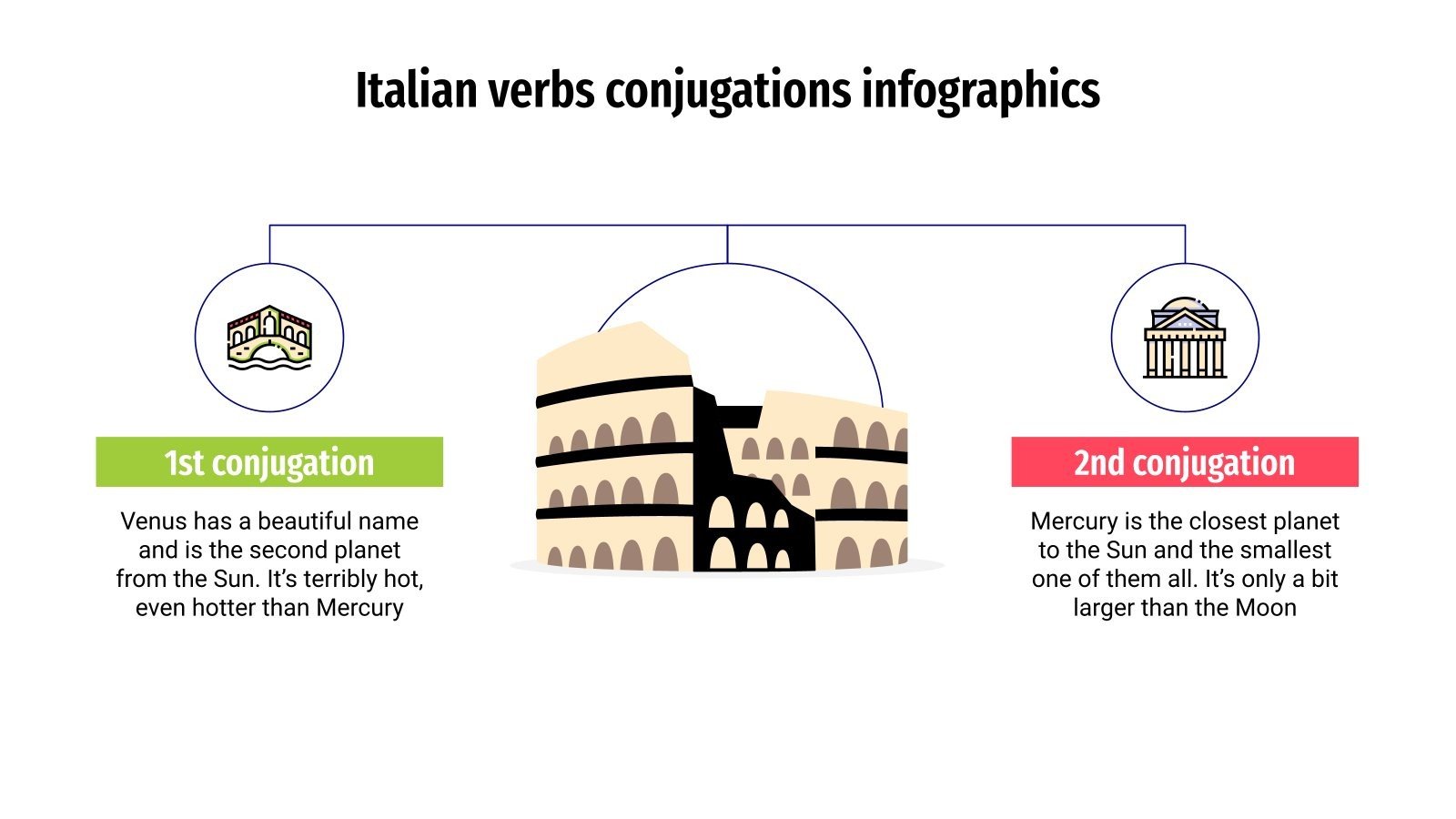 Italian verbs conjugations infographics

1st conjugation

Venus has a beautiful name and is the second planet from the Sun. It's terribly hot, even hotter than Mercury

2nd conjugation

Mercury is the closest planet to the Sun and the smallest one of them all. It's only a bit larger than the Moon