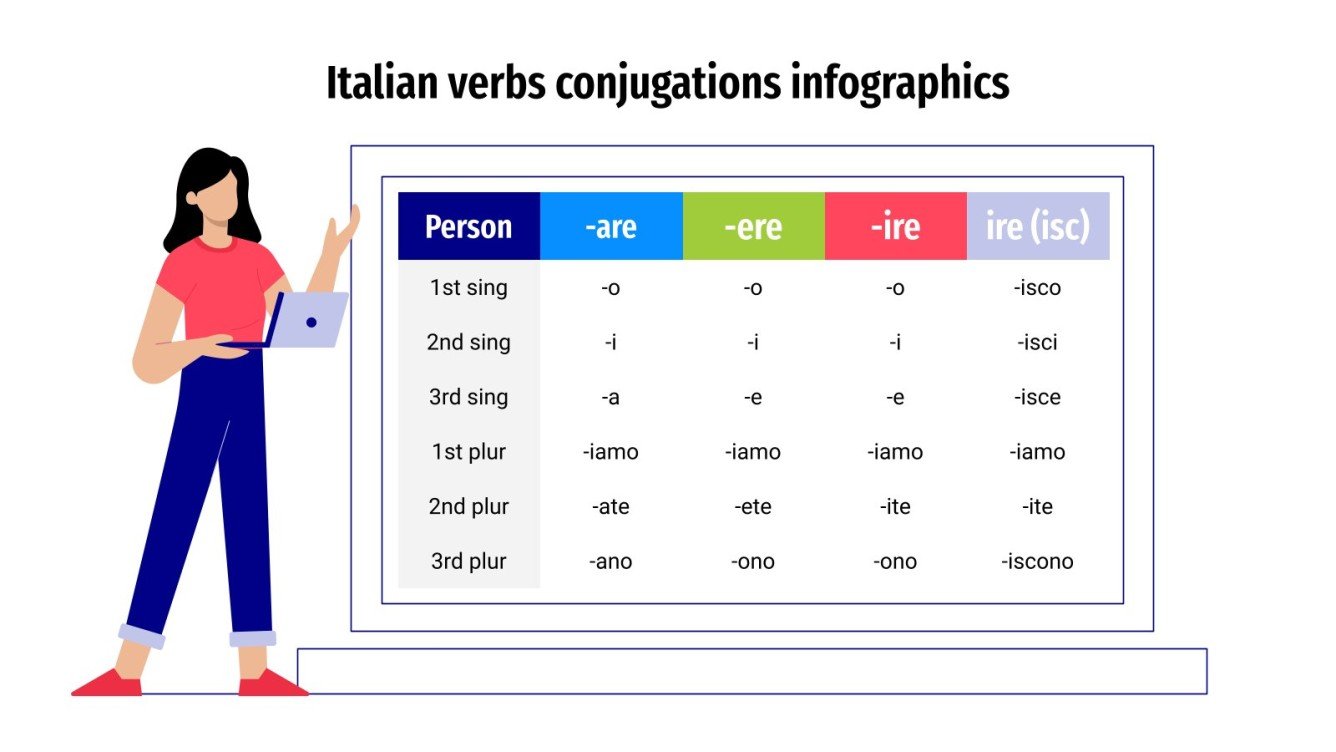 Italian verbs conjugations infographics

| Person | -are | -ere | -ire | ire (isc) |
|---|---|---|---|---|
| 1st sing | -o | -o | -o | -isco |
| 2nd sing | -i | -i | -i | -isci |
| 3rd sing | -a | -e | -e | -isce |
| 1st plur | -iamo | -iamo | -iamo | -iamo |
| 2nd plur | -ate | -ete | -ite | -ite |
| 3rd plur | -ano | -ono | -ono | -iscono |