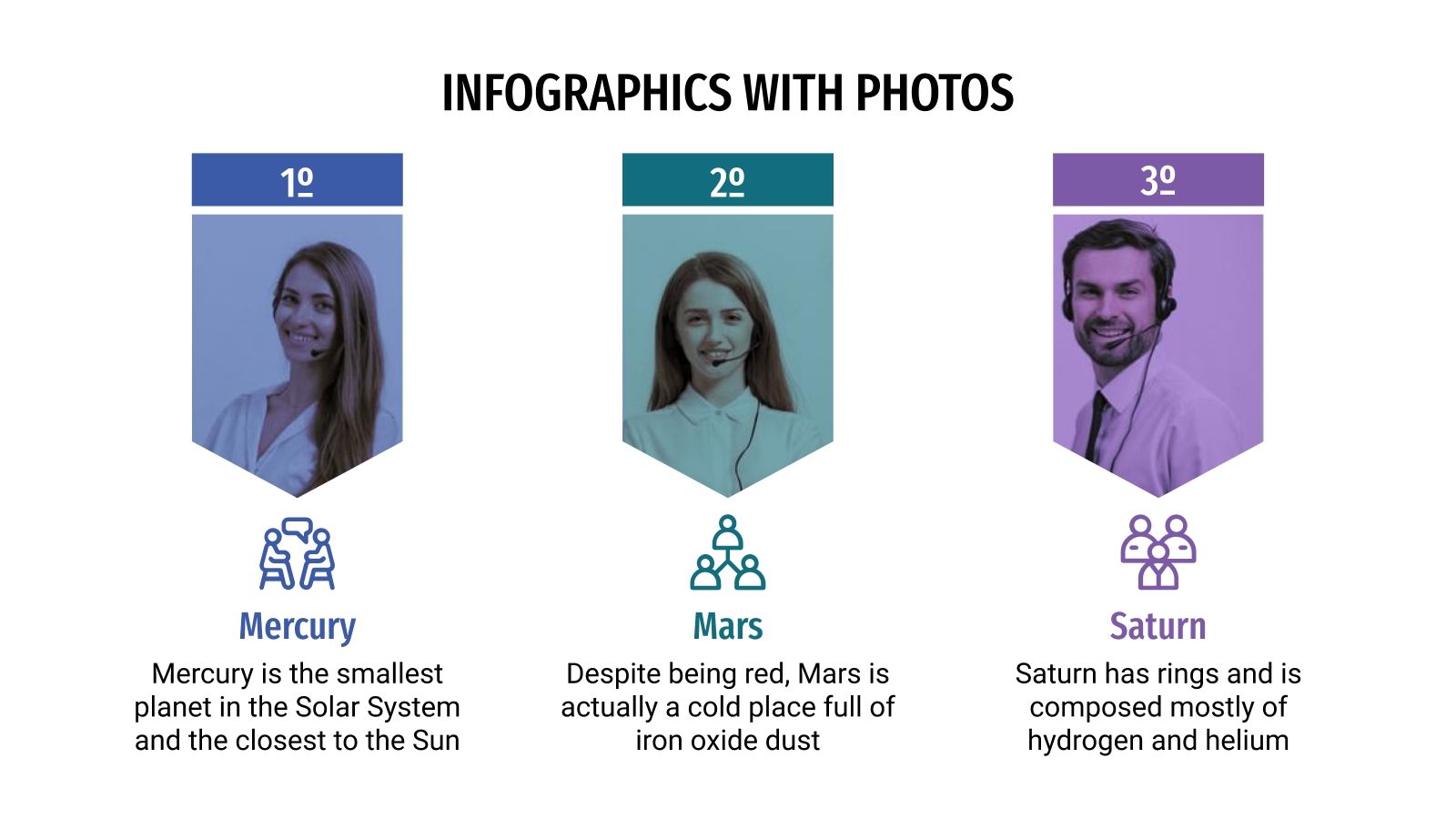 INFOGRAPHICS WITH PHOTOS

1º

Mercury

Mercury is the smallest planet in the Solar System and the closest to the Sun

2º

Mars

Despite being red, Mars is actually a cold place full of iron oxide dust

3º

Saturn

Saturn has rings and is composed mostly of hydrogen and helium