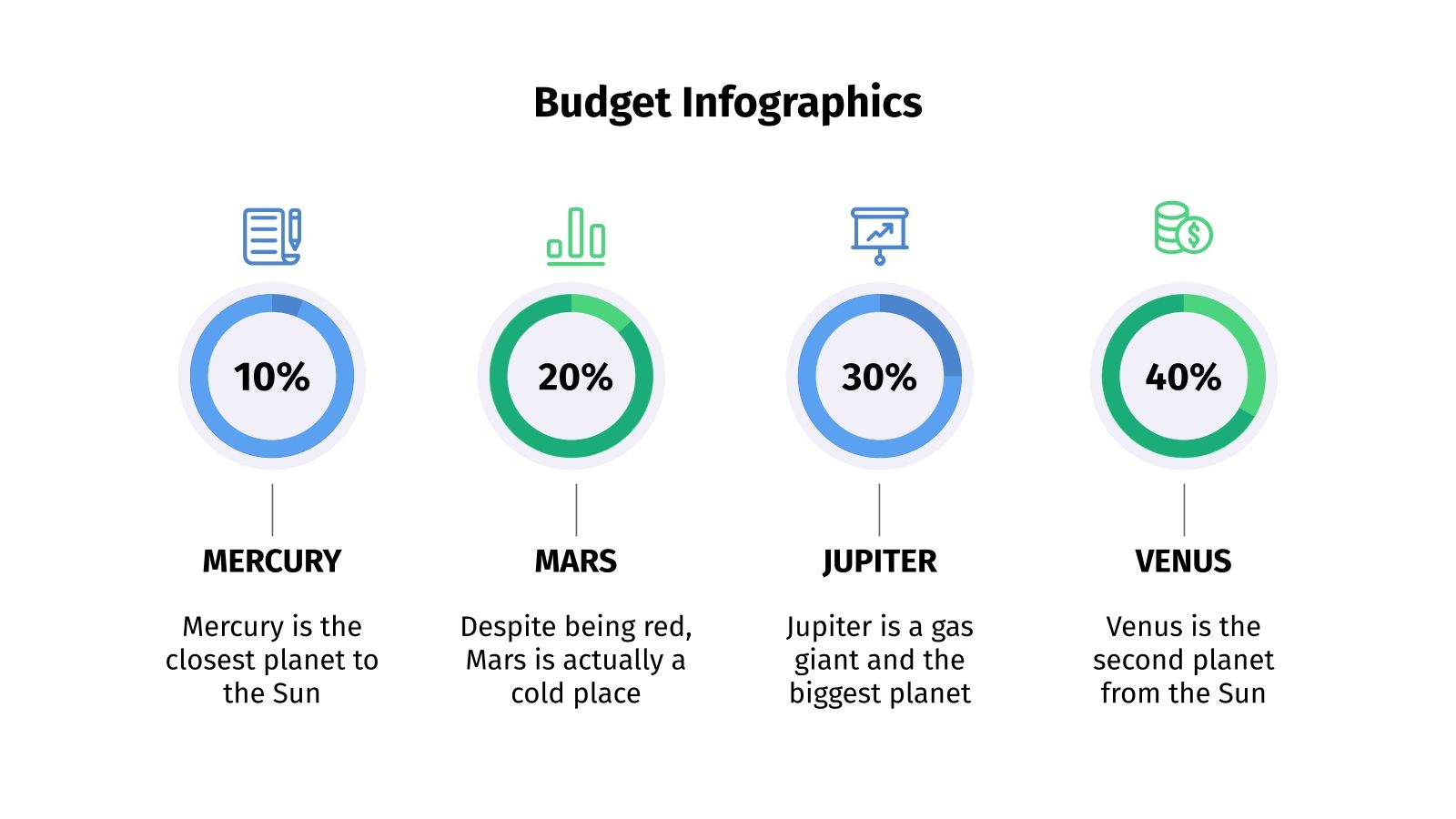 Budget Infographics

10%

MERCURY

Mercury is the closest planet to the Sun

20%

MARS

Despite being red, Mars is actually a cold place

30%

JUPITER

Jupiter is a gas giant and the biggest planet

40%

VENUS

Venus is the second planet from the Sun