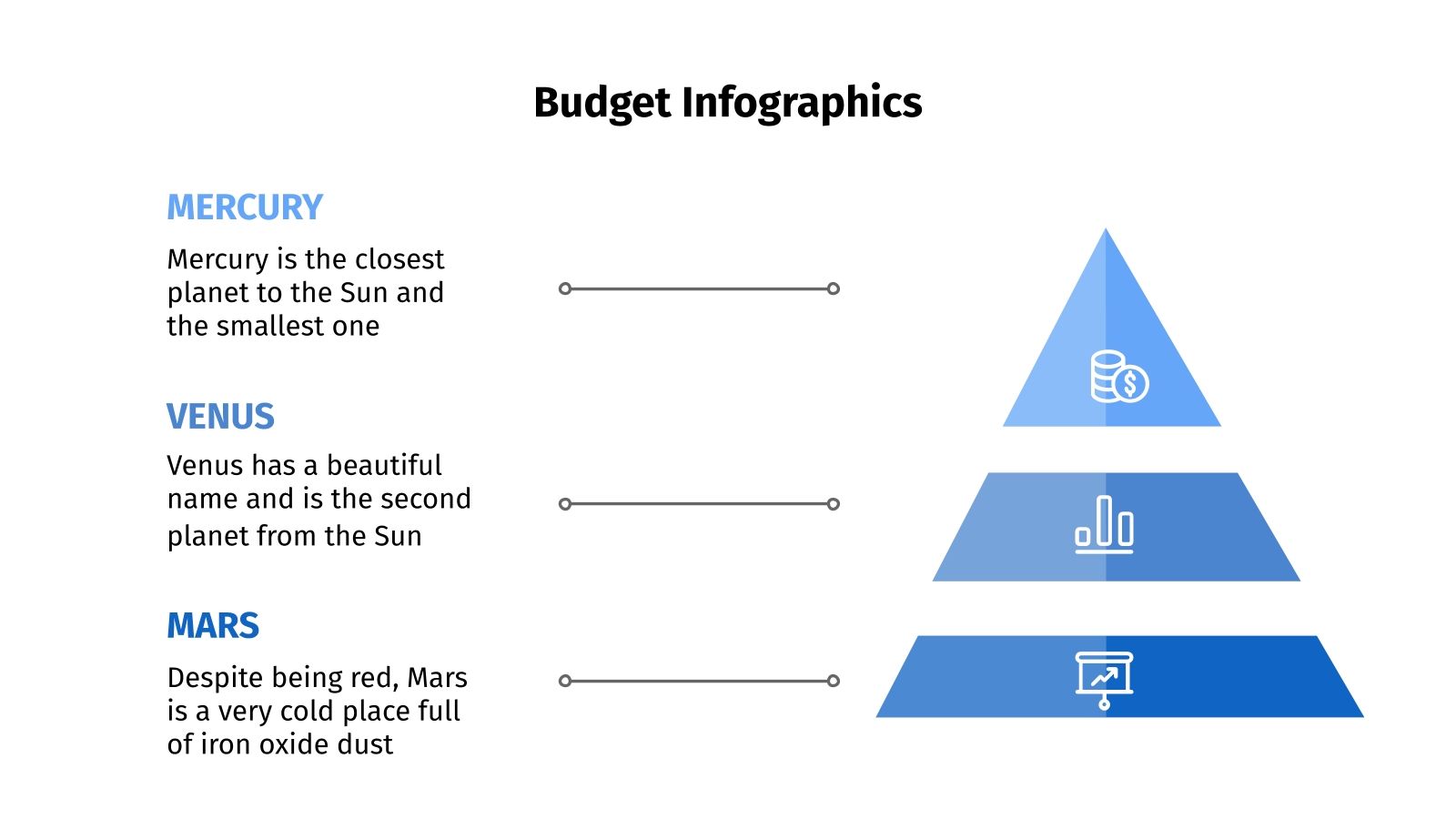 Budget Infographics

MERCURY

Mercury is the closest planet to the Sun and the smallest one

VENUS

Venus has a beautiful name and is the second planet from the Sun

MARS

Despite being red, Mars is a very cold place full of iron oxide dust