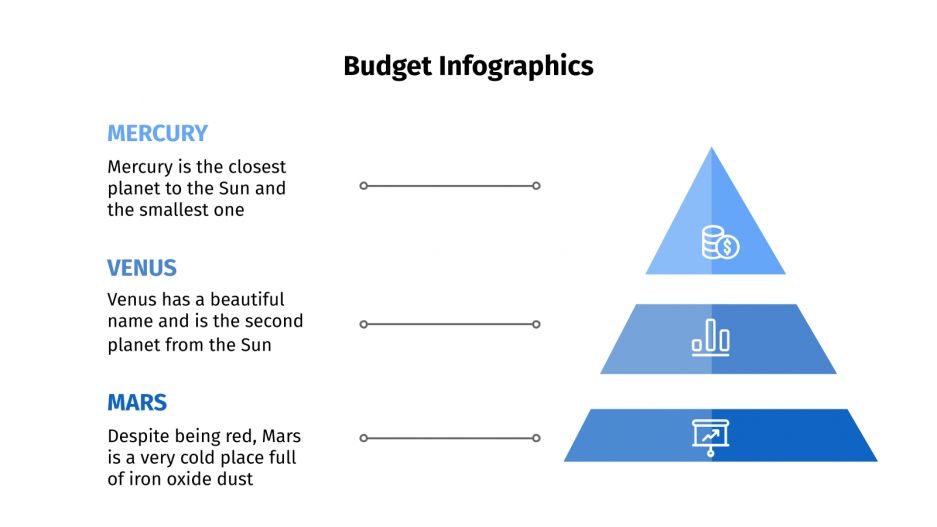 Budget Infographics

MERCURY

Mercury is the closest planet to the Sun and the smallest one

VENUS

Venus has a beautiful name and is the second planet from the Sun

MARS

Despite being red, Mars is a very cold place full of iron oxide dust