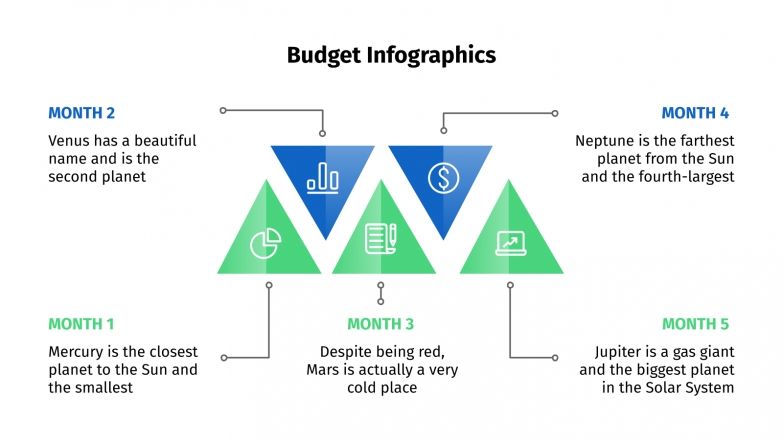 Budget Infographics

MONTH 2

Venus has a beautiful name and is the second planet

MONTH 4

Neptune is the farthest planet from the Sun and the fourth-largest

MONTH 1

Mercury is the closest planet to the Sun and the smallest

MONTH 3

Despite being red, Mars is actually a very cold place

MONTH 5

Jupiter is a gas giant and the biggest planet in the Solar System