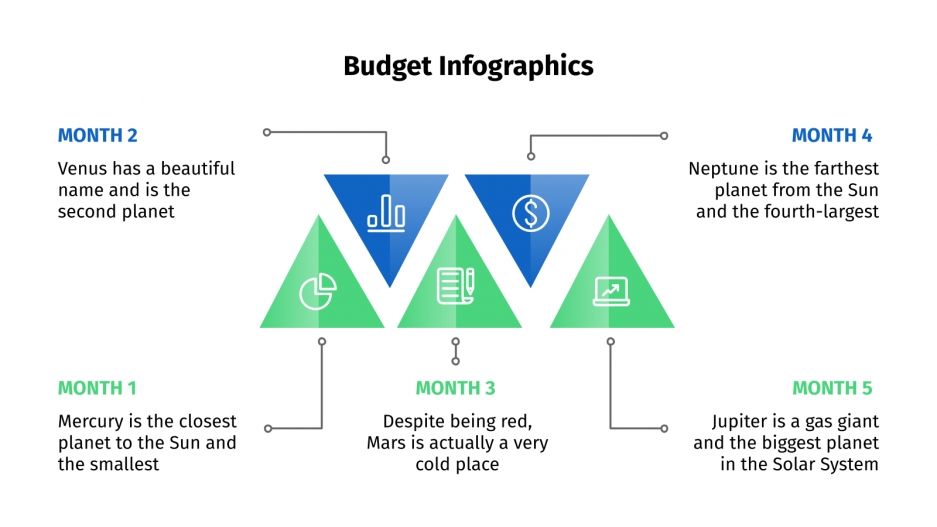 Budget Infographics

MONTH 2

Venus has a beautiful name and is the second planet

MONTH 4

Neptune is the farthest planet from the Sun and the fourth-largest

MONTH 1

Mercury is the closest planet to the Sun and the smallest

MONTH 3

Despite being red, Mars is actually a very cold place

MONTH 5

Jupiter is a gas giant and the biggest planet in the Solar System