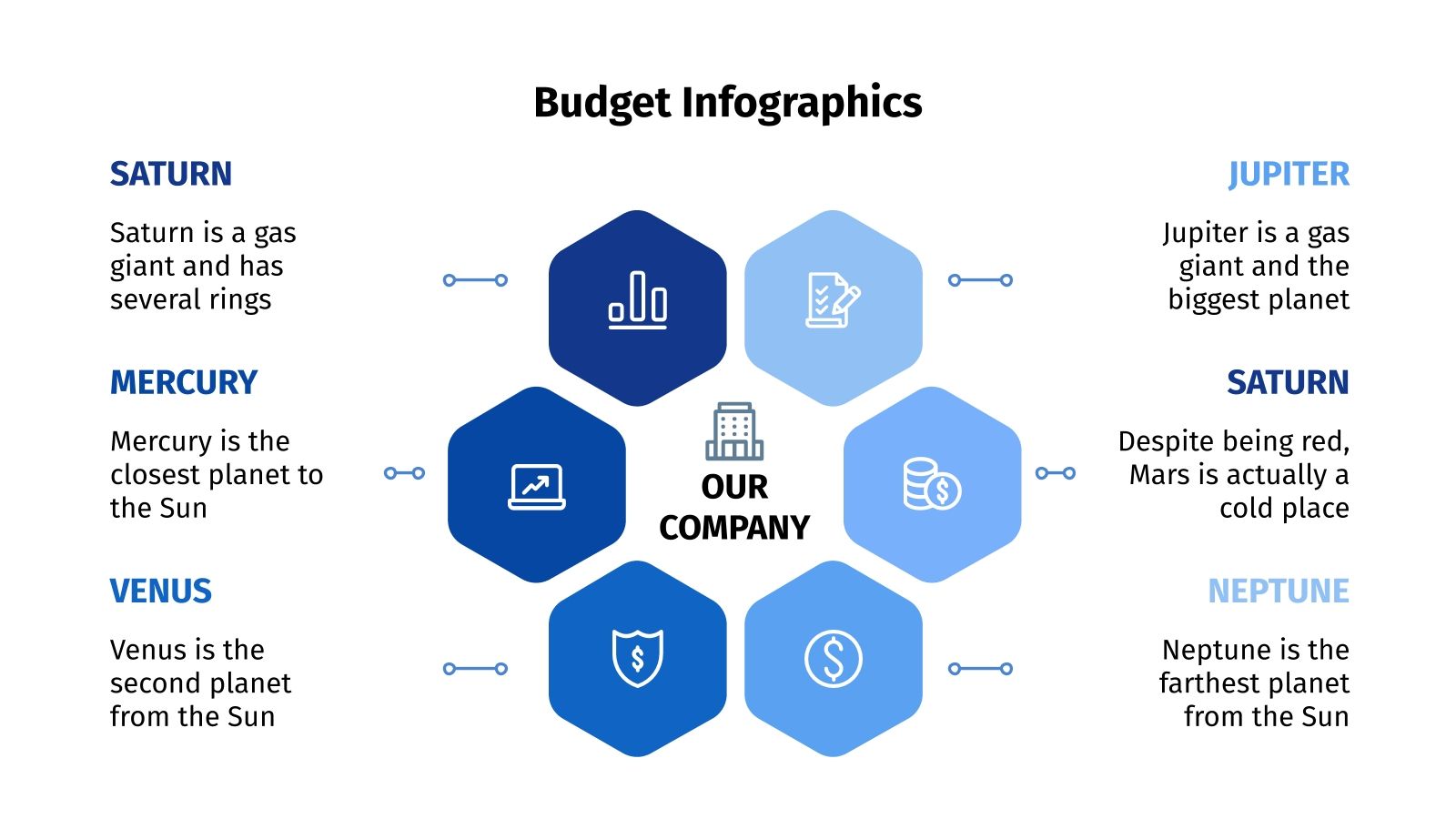 Budget Infographics

SATURN

Saturn is a gas giant and has several rings

MERCURY

Mercury is the closest planet to the Sun

VENUS

Venus is the second planet from the Sun

OUR COMPANY

JUPITER

Jupiter is a gas giant and the biggest planet

SATURN

Despite being red, Mars is actually a cold place

NEPTUNE

Neptune is the farthest planet from the Sun