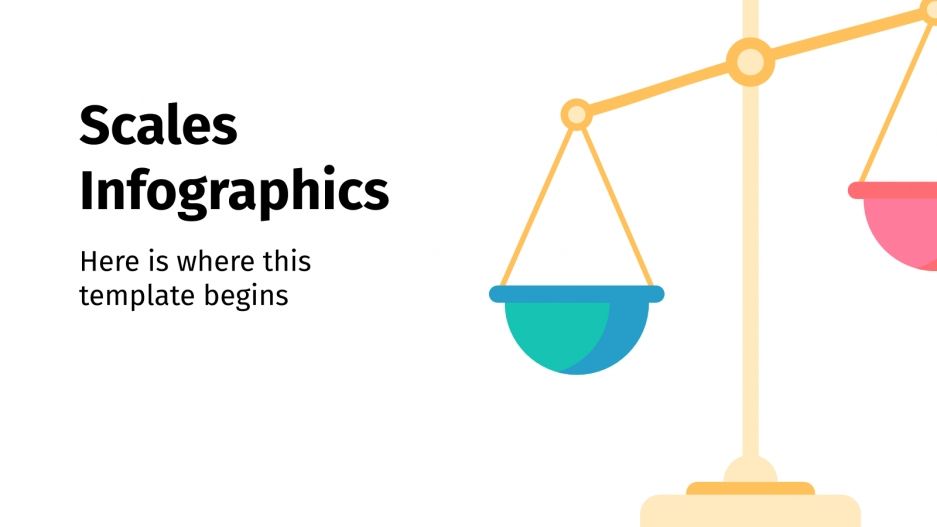 Scales Infographics

Here is where this template begins