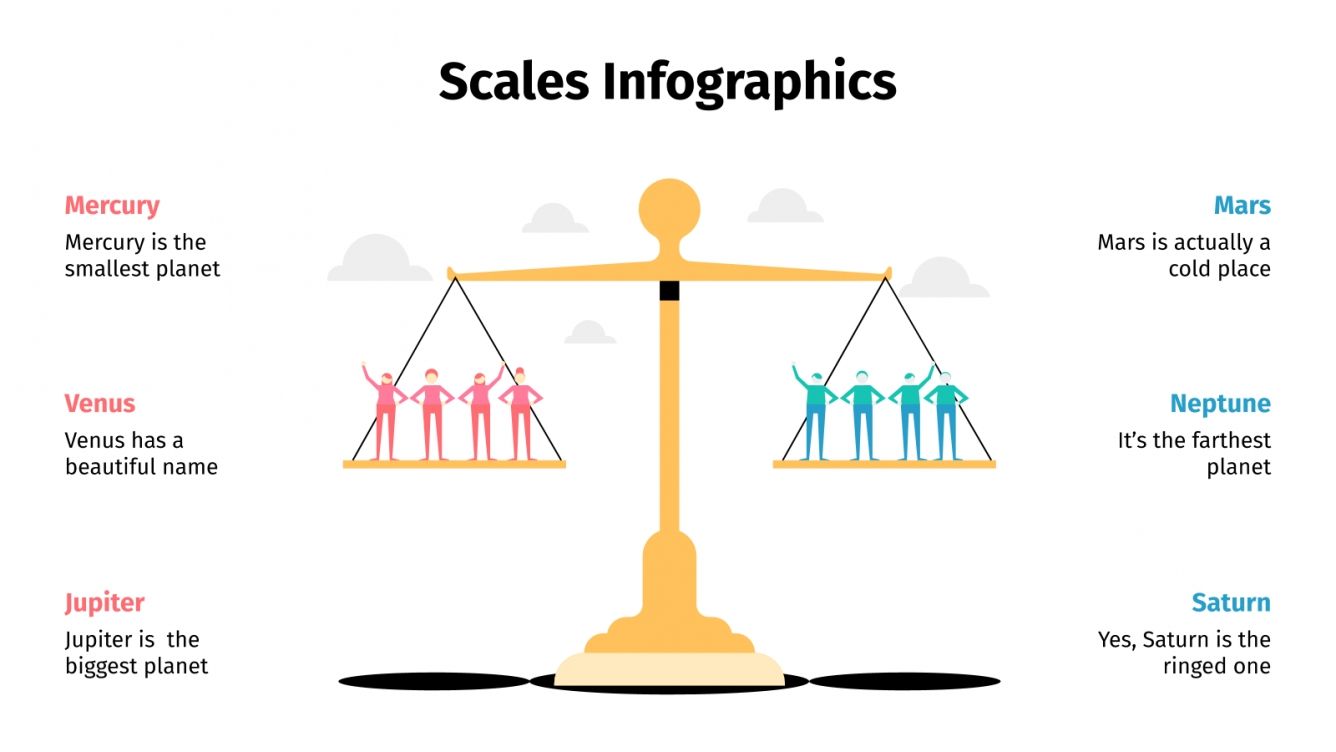 Scales Infographics

Mercury

Mercury is the smallest planet

Venus

Venus has a beautiful name

Jupiter

Jupiter is  the biggest planet

Mars

Mars is actually a cold place

Neptune

It's the farthest planet

Saturn

Yes, Saturn is the ringed one