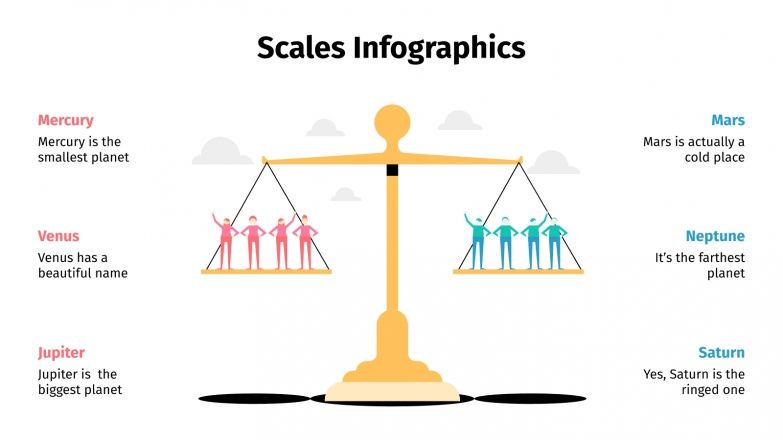 Scales Infographics

Mercury
Mercury is the smallest planet

Venus
Venus has a beautiful name

Jupiter
Jupiter is  the biggest planet

Mars
Mars is actually a cold place

Neptune
It's the farthest planet

Saturn
Yes, Saturn is the ringed one