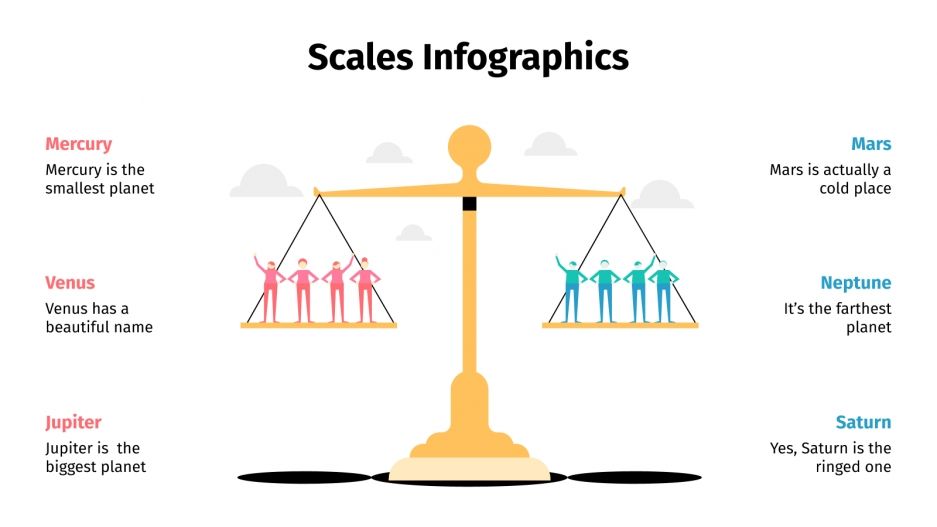 Scales Infographics

Mercury
Mercury is the smallest planet

Venus
Venus has a beautiful name

Jupiter
Jupiter is  the biggest planet

Mars
Mars is actually a cold place

Neptune
It's the farthest planet

Saturn
Yes, Saturn is the ringed one