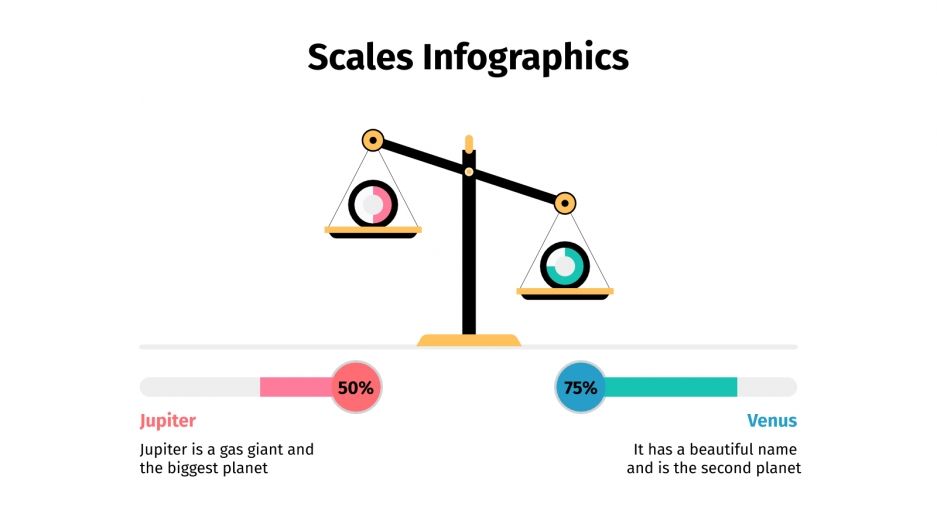 Scales Infographics

50%

Jupiter

Jupiter is a gas giant and the biggest planet

75%

Venus

It has a beautiful name and is the second planet