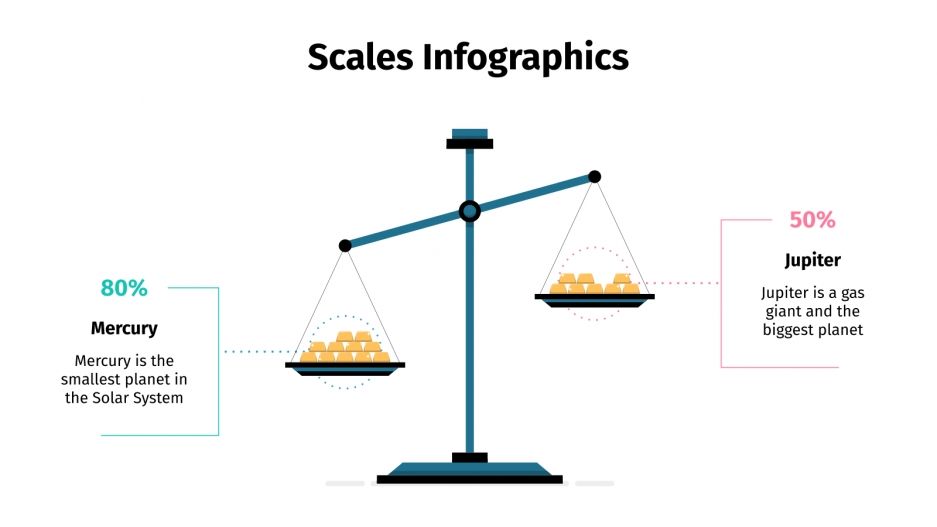 Scales Infographics

80%

Mercury

Mercury is the smallest planet in the Solar System

50%

Jupiter

Jupiter is a gas giant and the biggest planet