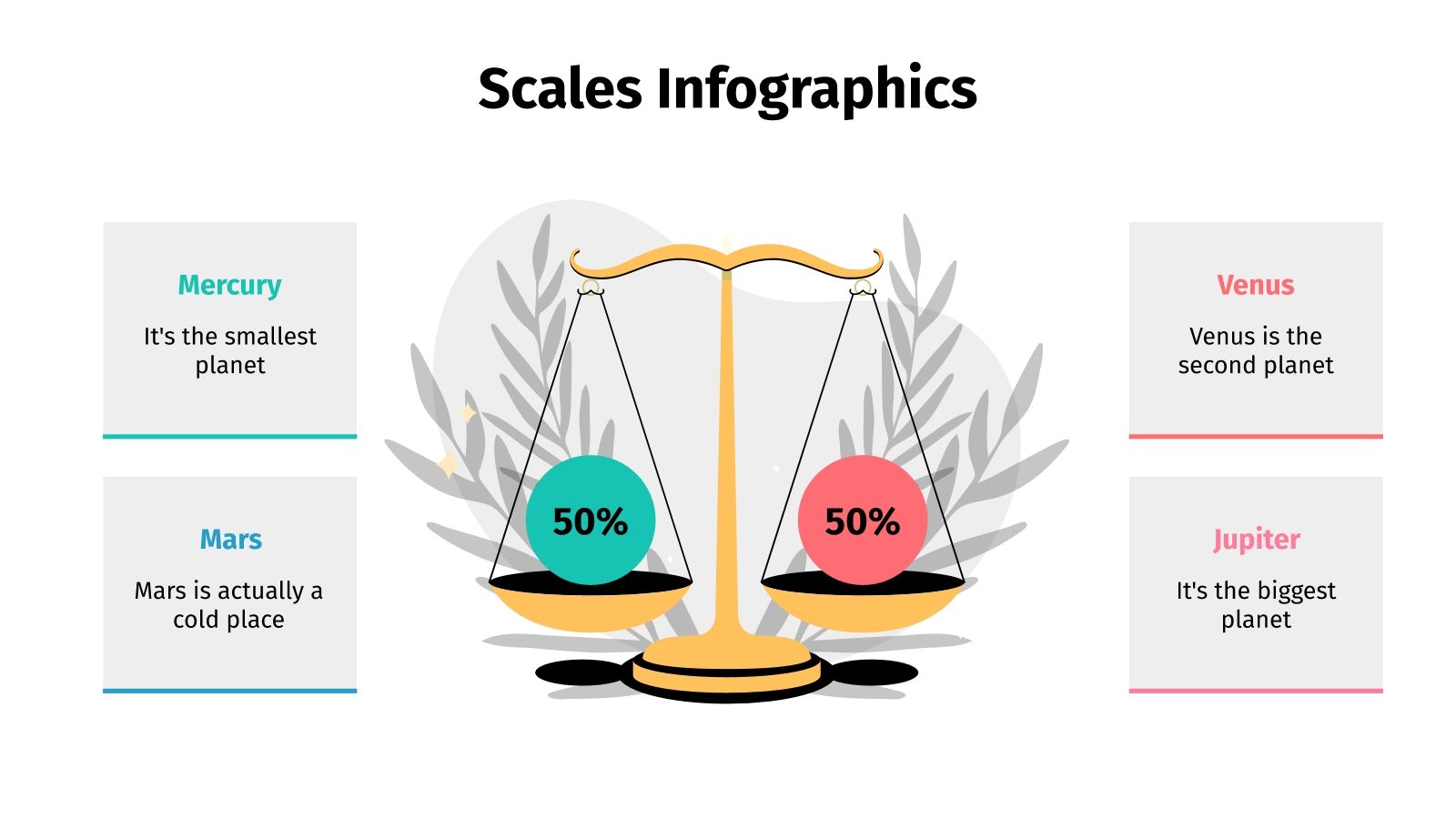 Scales Infographics

Mercury

It's the smallest planet

Mars

Mars is actually a cold place

50%

50%

Venus

Venus is the second planet

Jupiter

It's the biggest planet