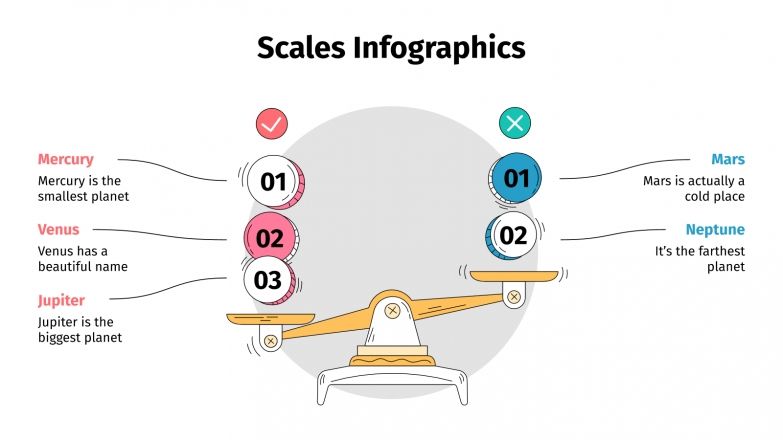 Scales Infographics

Mercury
Mercury is the smallest planet

Venus
Venus has a beautiful name

Jupiter
Jupiter is the biggest planet

01

02

03

01

02

Mars
Mars is actually a cold place

Neptune
It's the farthest planet