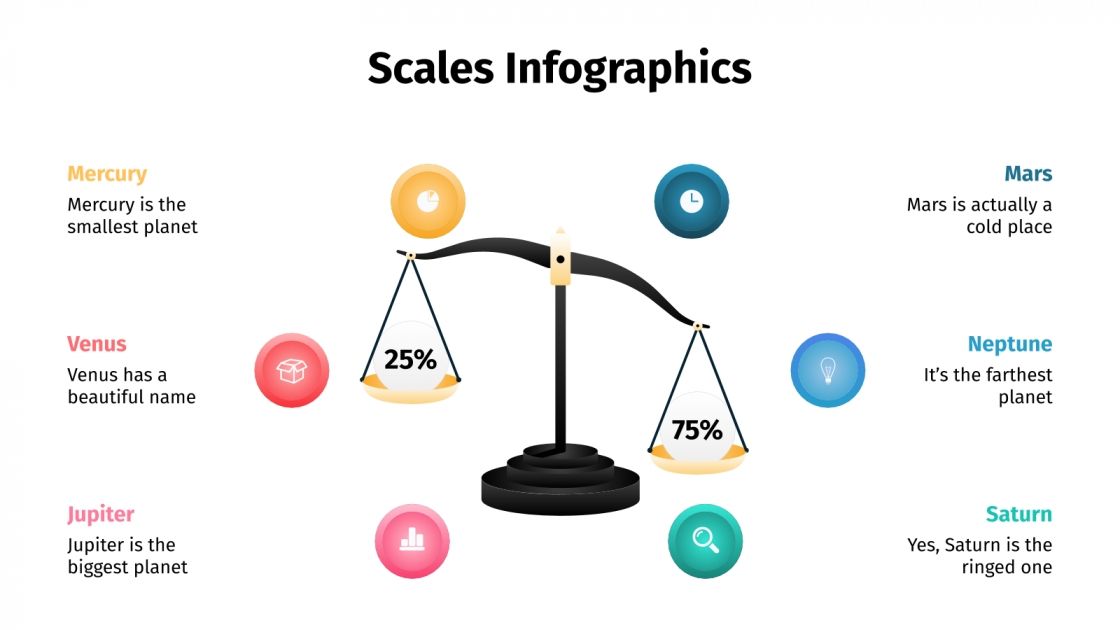 Scales Infographics

Mercury
Mercury is the smallest planet

Venus
Venus has a beautiful name

Jupiter
Jupiter is the biggest planet

25%

75%

Mars
Mars is actually a cold place

Neptune
It's the farthest planet

Saturn
Yes, Saturn is the ringed one