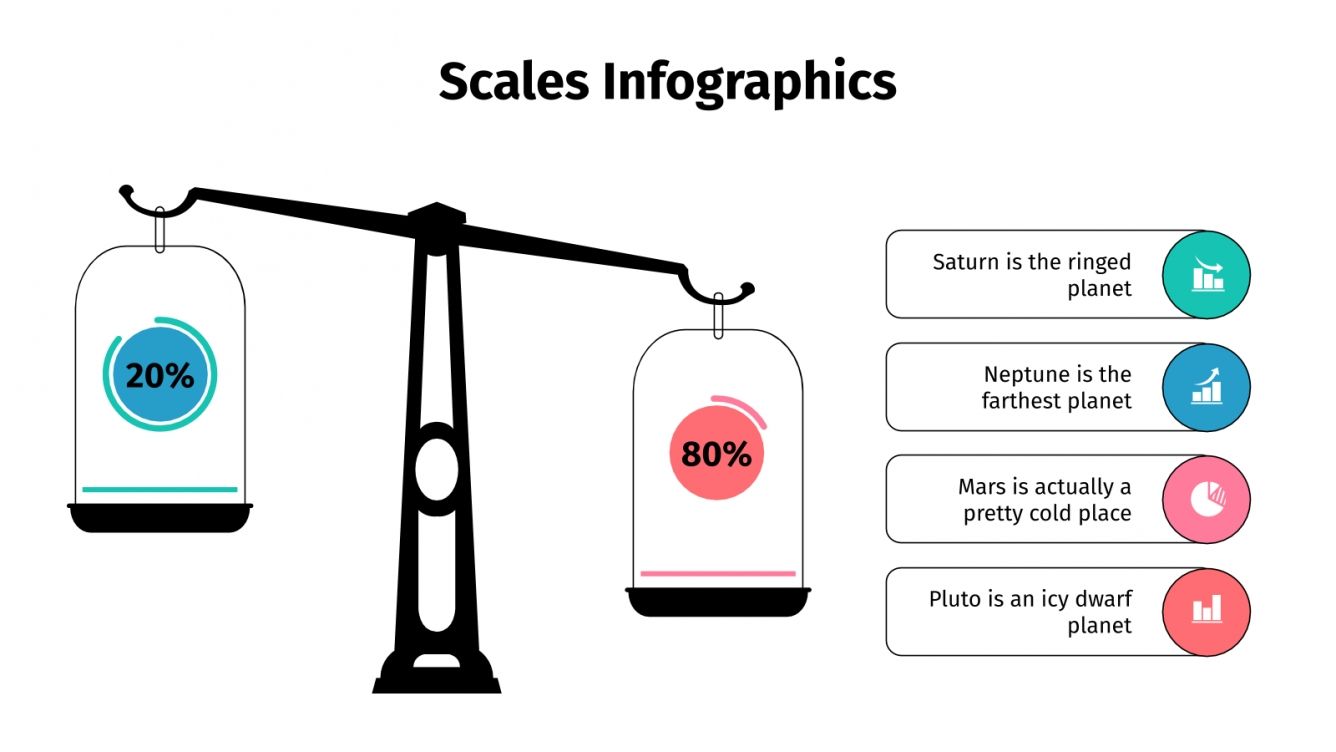 Scales Infographics

20%

80%

Saturn is the ringed planet

Neptune is the farthest planet

Mars is actually a pretty cold place

Pluto is an icy dwarf planet