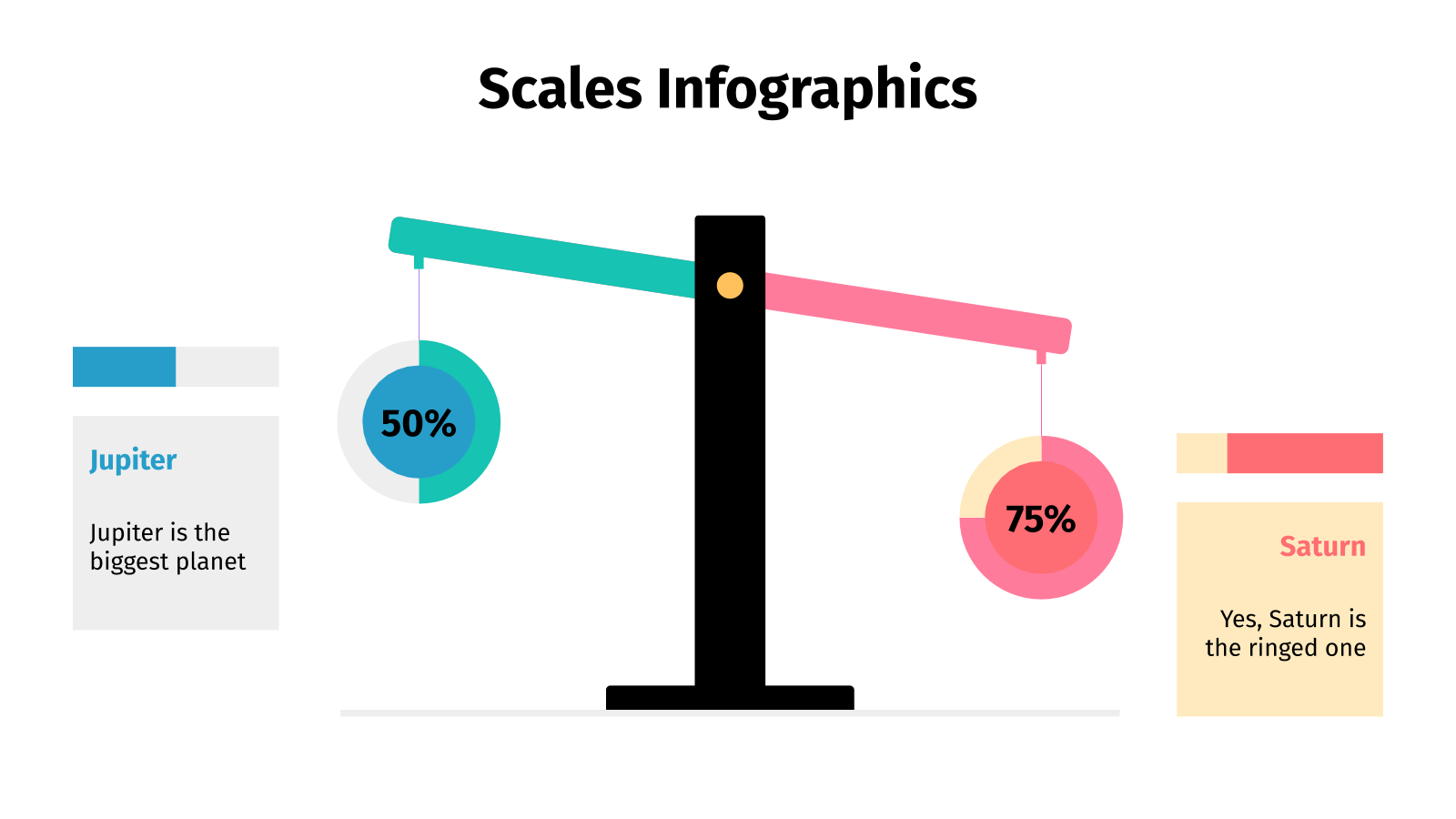 Scales Infographics

Jupiter

Jupiter is the biggest planet

50%

75%

Saturn

Yes, Saturn is the ringed one