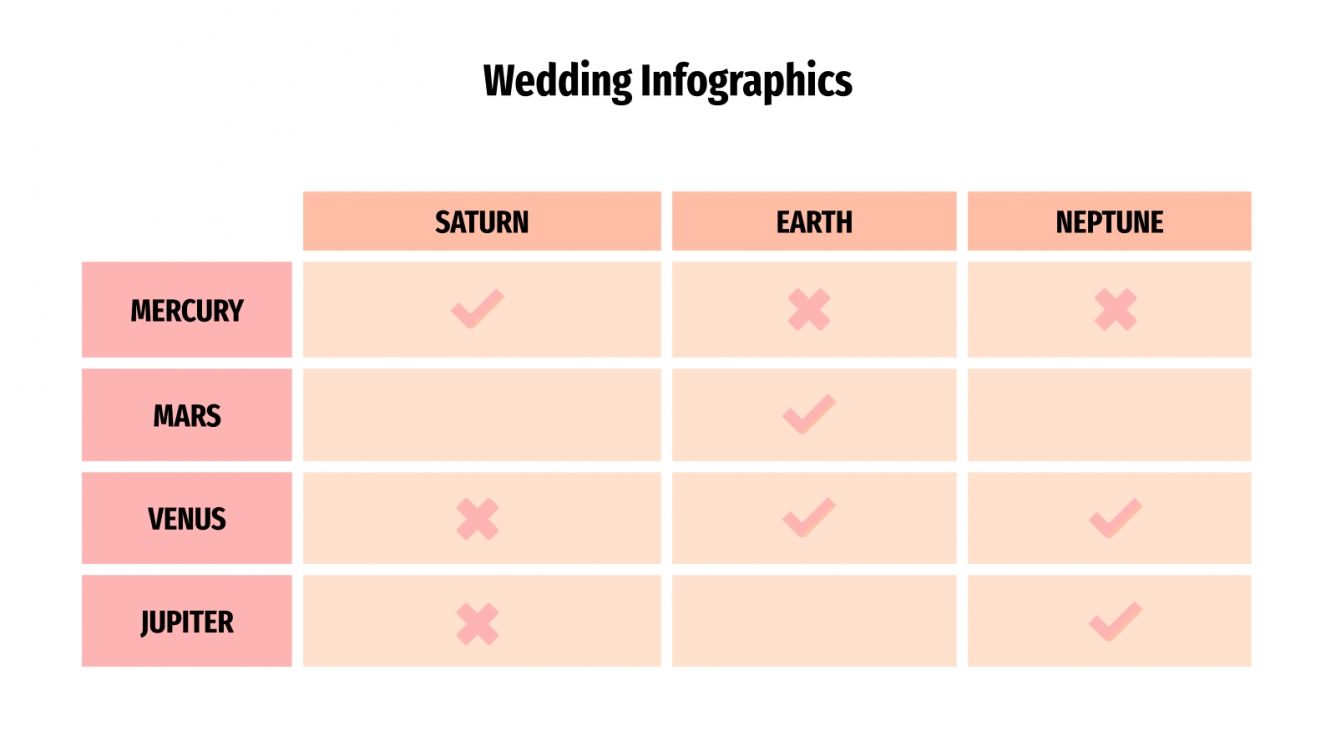 Wedding Infographics

| | SATURN | EARTH | NEPTUNE |
|---|---|---|---|
| MERCURY | ✓ | ✗ | ✗ |
| MARS | | ✓ | |
| VENUS | ✗ | ✓ | ✓ |
| JUPITER | ✗ | | ✓ |