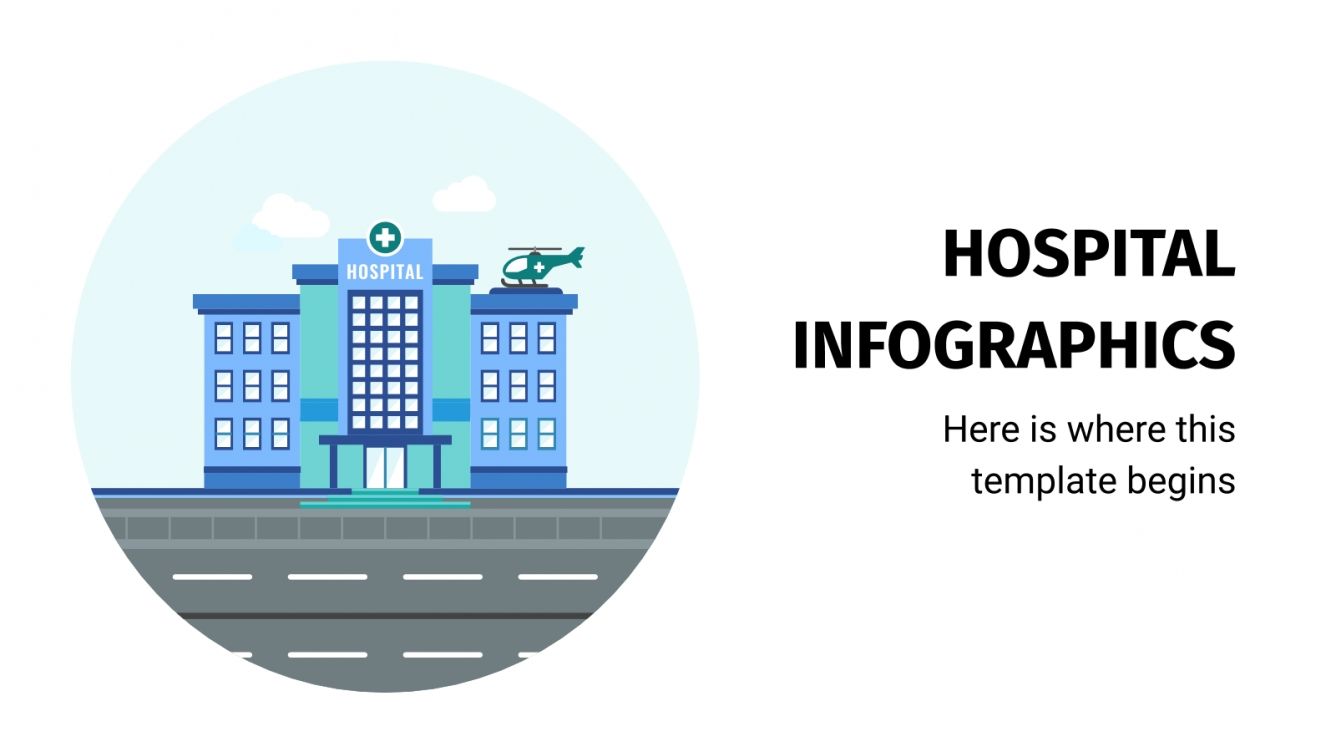 HOSPITAL

HOSPITAL INFOGRAPHICS

Here is where this template begins