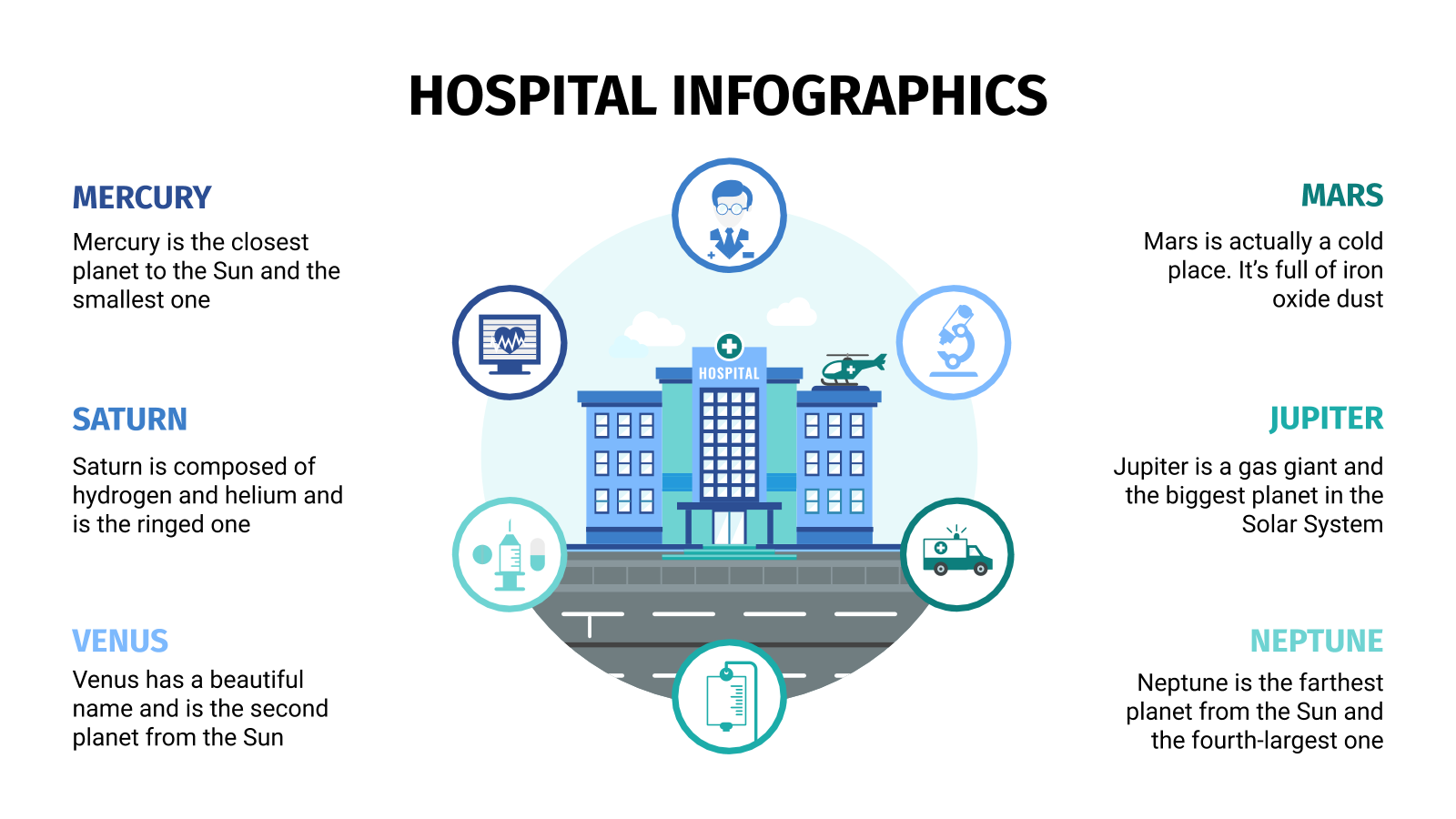 HOSPITAL INFOGRAPHICS

MERCURY
Mercury is the closest planet to the Sun and the smallest one

SATURN
Saturn is composed of hydrogen and helium and is the ringed one

VENUS
Venus has a beautiful name and is the second planet from the Sun

HOSPITAL

MARS
Mars is actually a cold place. It's full of iron oxide dust

JUPITER
Jupiter is a gas giant and the biggest planet in the Solar System

NEPTUNE
Neptune is the farthest planet from the Sun and the fourth-largest one