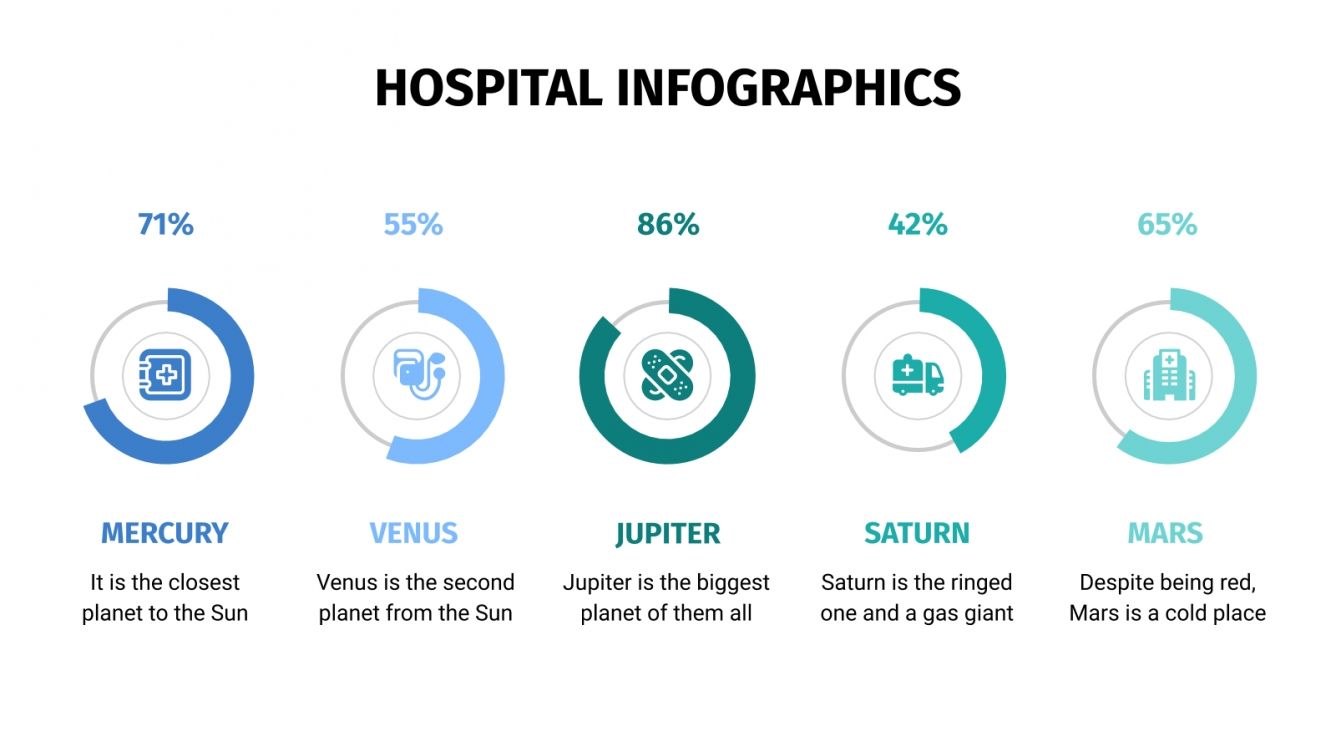 HOSPITAL INFOGRAPHICS

71%

MERCURY

It is the closest planet to the Sun

55%

VENUS

Venus is the second planet from the Sun

86%

JUPITER

Jupiter is the biggest planet of them all

42%

SATURN

Saturn is the ringed one and a gas giant

65%

MARS

Despite being red, Mars is a cold place