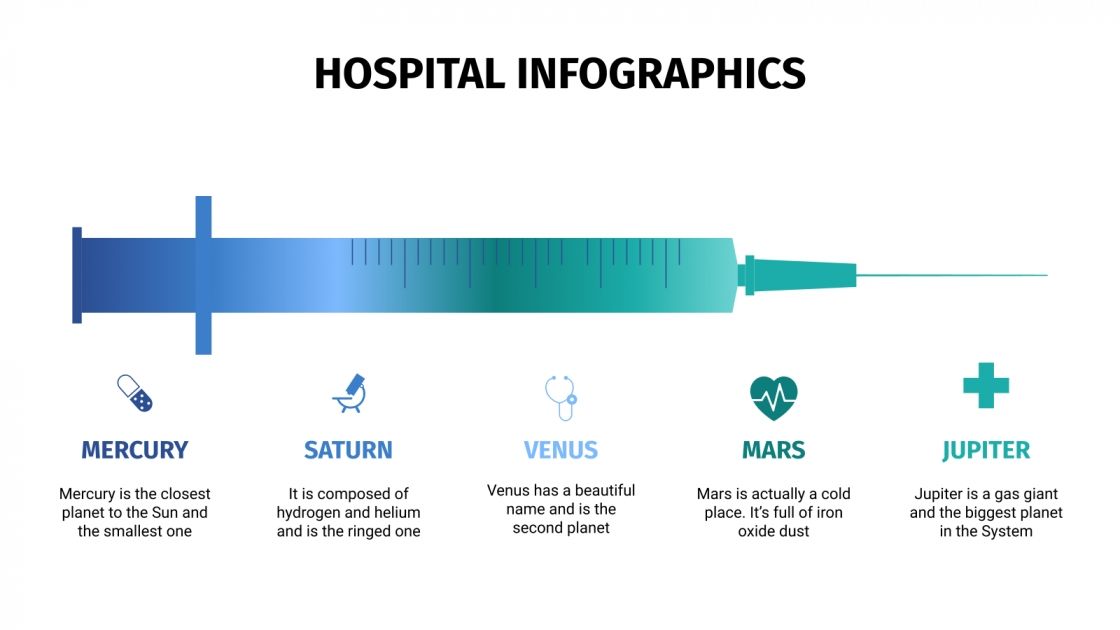 HOSPITAL INFOGRAPHICS

MERCURY

Mercury is the closest planet to the Sun and the smallest one

SATURN

It is composed of hydrogen and helium and is the ringed one

VENUS

Venus has a beautiful name and is the second planet

MARS

Mars is actually a cold place. It's full of iron oxide dust

JUPITER

Jupiter is a gas giant and the biggest planet in the System