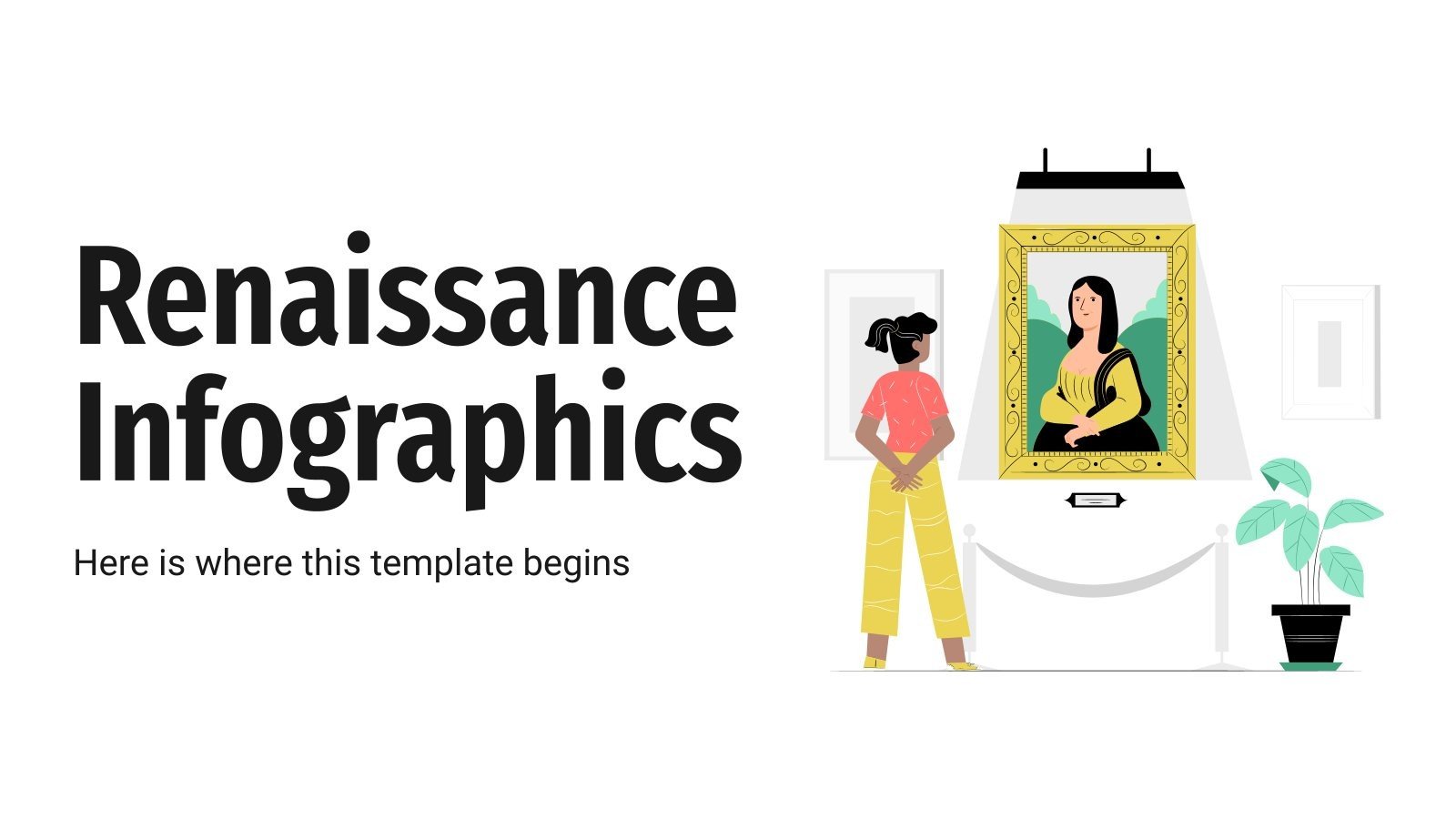 Renaissance Infographics

Here is where this template begins