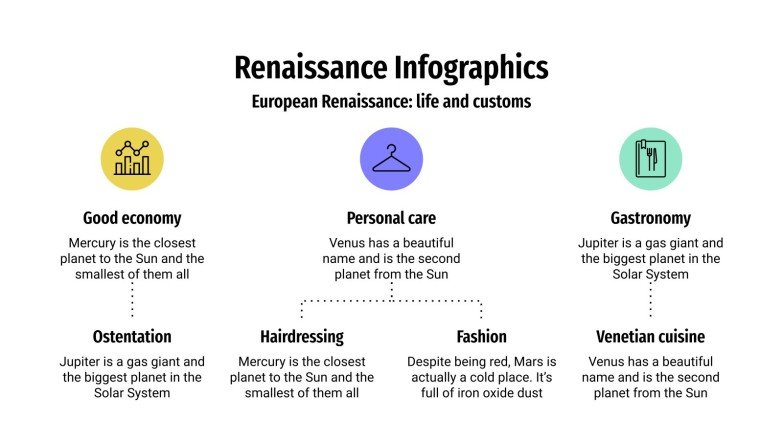 Renaissance Infographics

European Renaissance: life and customs

Good economy

Mercury is the closest planet to the Sun and the smallest of them all

Personal care

Venus has a beautiful name and is the second planet from the Sun

Gastronomy

Jupiter is a gas giant and the biggest planet in the Solar System

Ostentation

Jupiter is a gas giant and the biggest planet in the Solar System

Hairdressing

Mercury is the closest planet to the Sun and the smallest of them all

Fashion

Despite being red, Mars is actually a cold place. It's full of iron oxide dust

Venetian cuisine

Venus has a beautiful name and is the second planet from the Sun