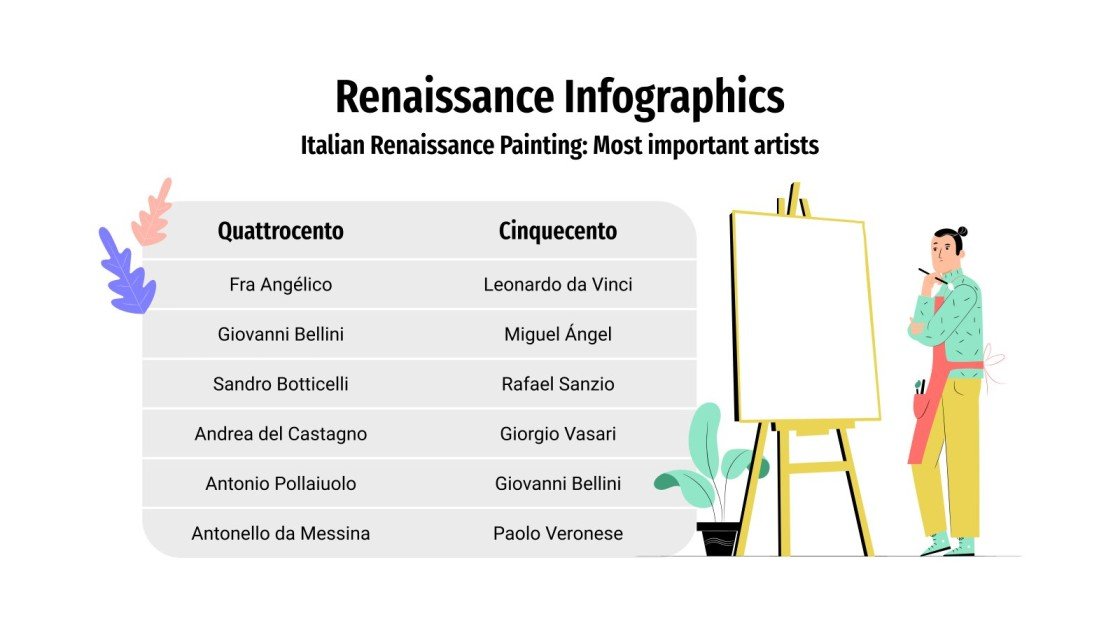 Renaissance Infographics

Italian Renaissance Painting: Most important artists

| Quattrocento | Cinquecento |
|---|---|
| Fra Angélico | Leonardo da Vinci |
| Giovanni Bellini | Miguel Ángel |
| Sandro Botticelli | Rafael Sanzio |
| Andrea del Castagno | Giorgio Vasari |
| Antonio Pollaiuolo | Giovanni Bellini |
| Antonello da Messina | Paolo Veronese |