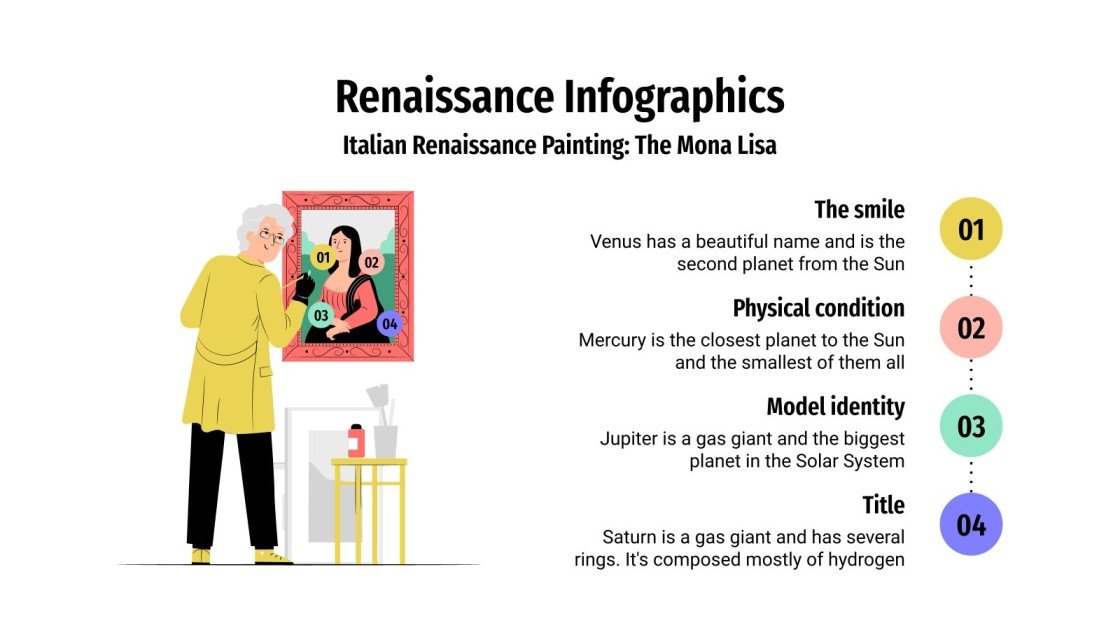 Renaissance Infographics

Italian Renaissance Painting: The Mona Lisa

01
02
03
04

The smile
Venus has a beautiful name and is the second planet from the Sun

01

Physical condition
Mercury is the closest planet to the Sun and the smallest of them all

02

Model identity
Jupiter is a gas giant and the biggest planet in the Solar System

03

Title
Saturn is a gas giant and has several rings. It's composed mostly of hydrogen

04