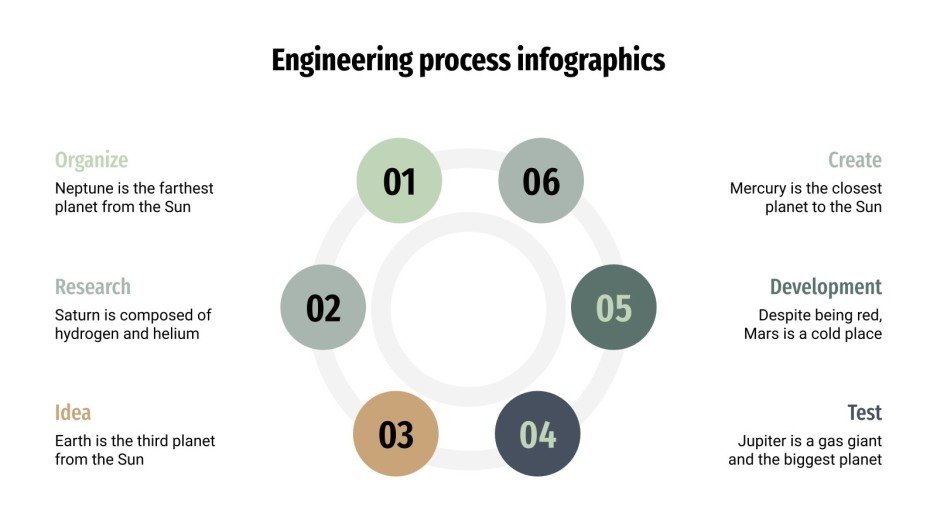 Engineering process infographics

Organize
Neptune is the farthest planet from the Sun

Research
Saturn is composed of hydrogen and helium

Idea
Earth is the third planet from the Sun

01

02

03

04

05

06

Create
Mercury is the closest planet to the Sun

Development
Despite being red, Mars is a cold place

Test
Jupiter is a gas giant and the biggest planet