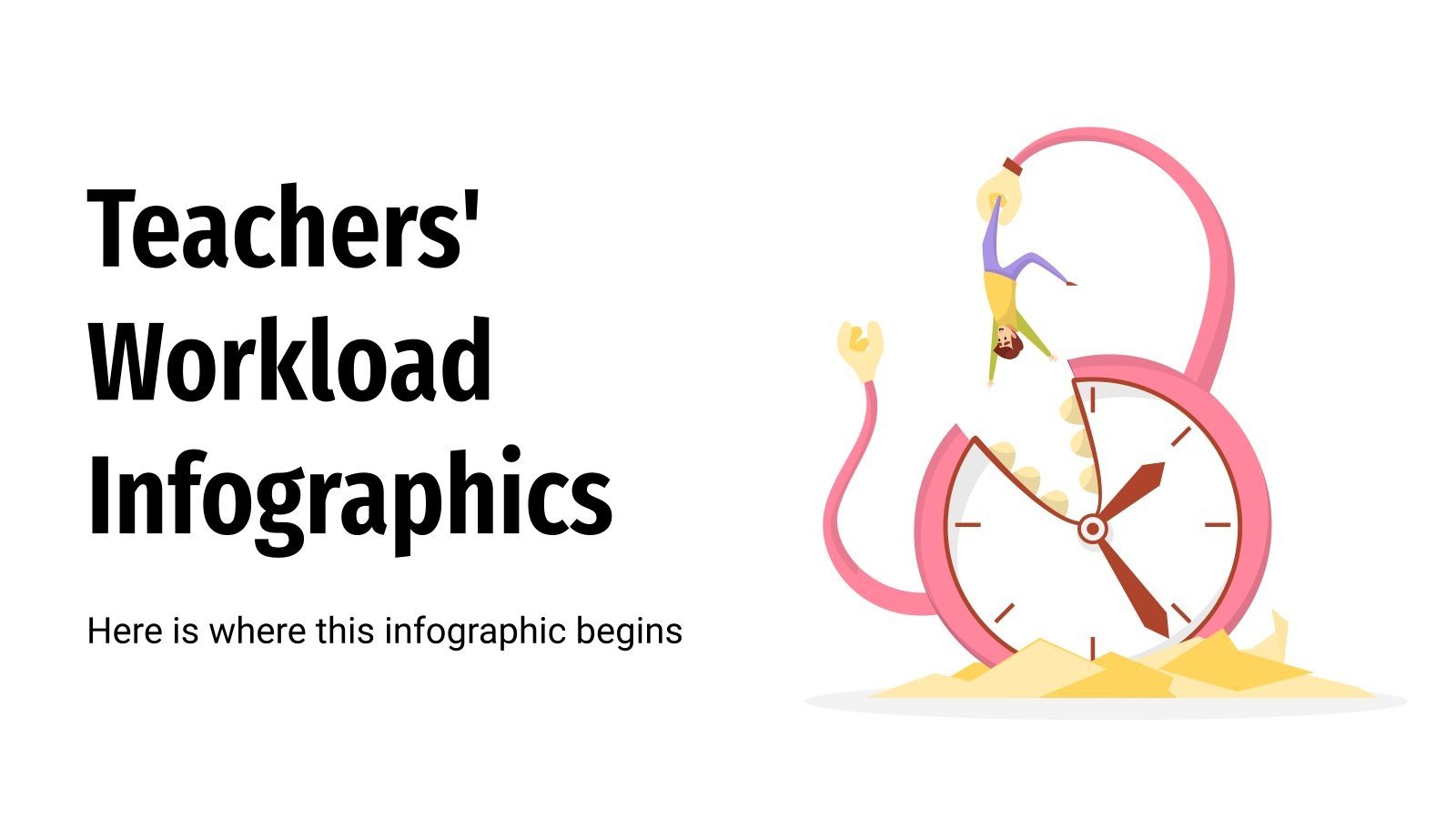 Teachers' Workload Infographics

Here is where this infographic begins