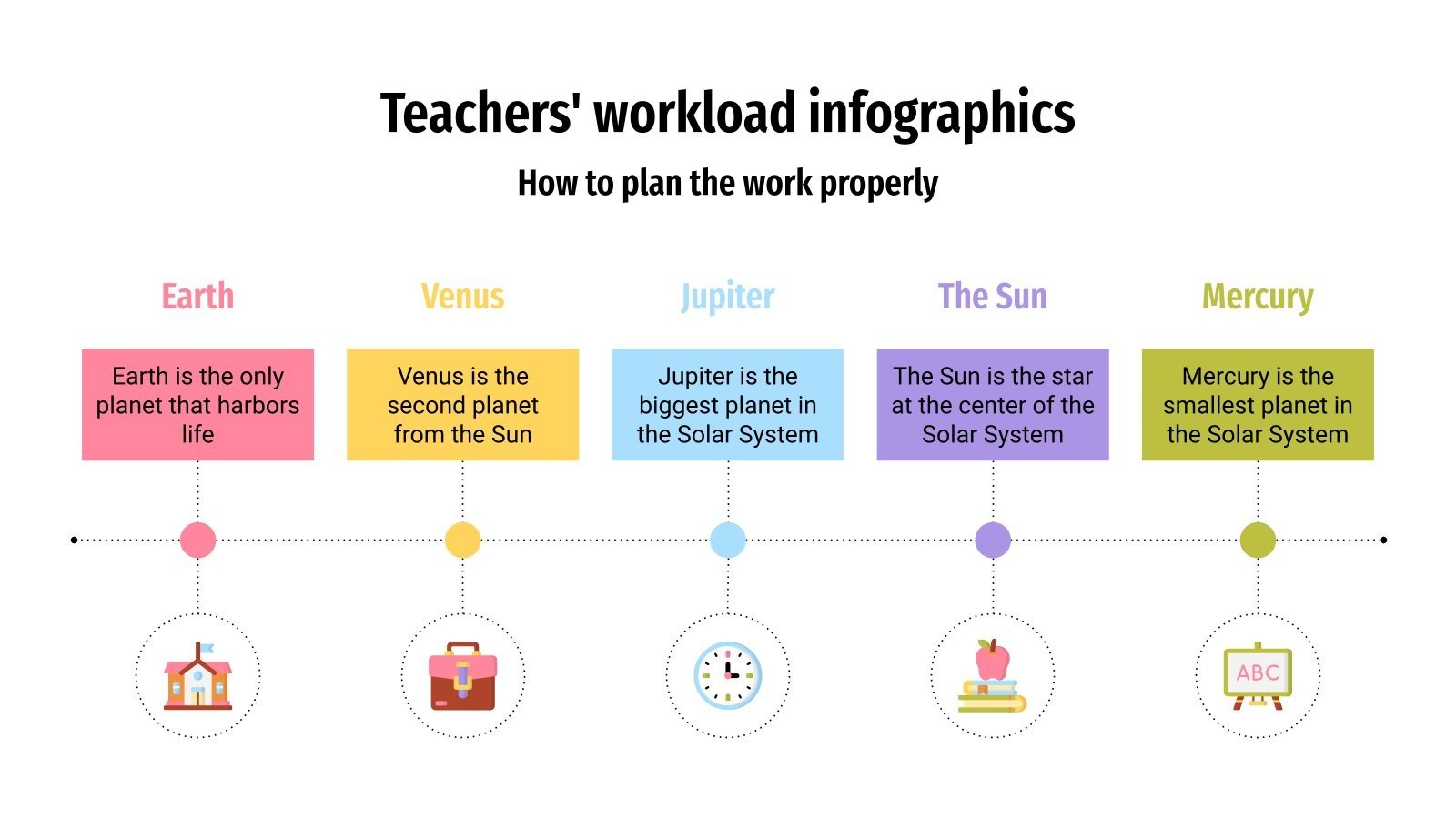 Teachers' workload infographics

How to plan the work properly

Earth

Earth is the only planet that harbors life

Venus

Venus is the second planet from the Sun

Jupiter

Jupiter is the biggest planet in the Solar System

The Sun

The Sun is the star at the center of the Solar System

Mercury

Mercury is the smallest planet in the Solar System

ABC