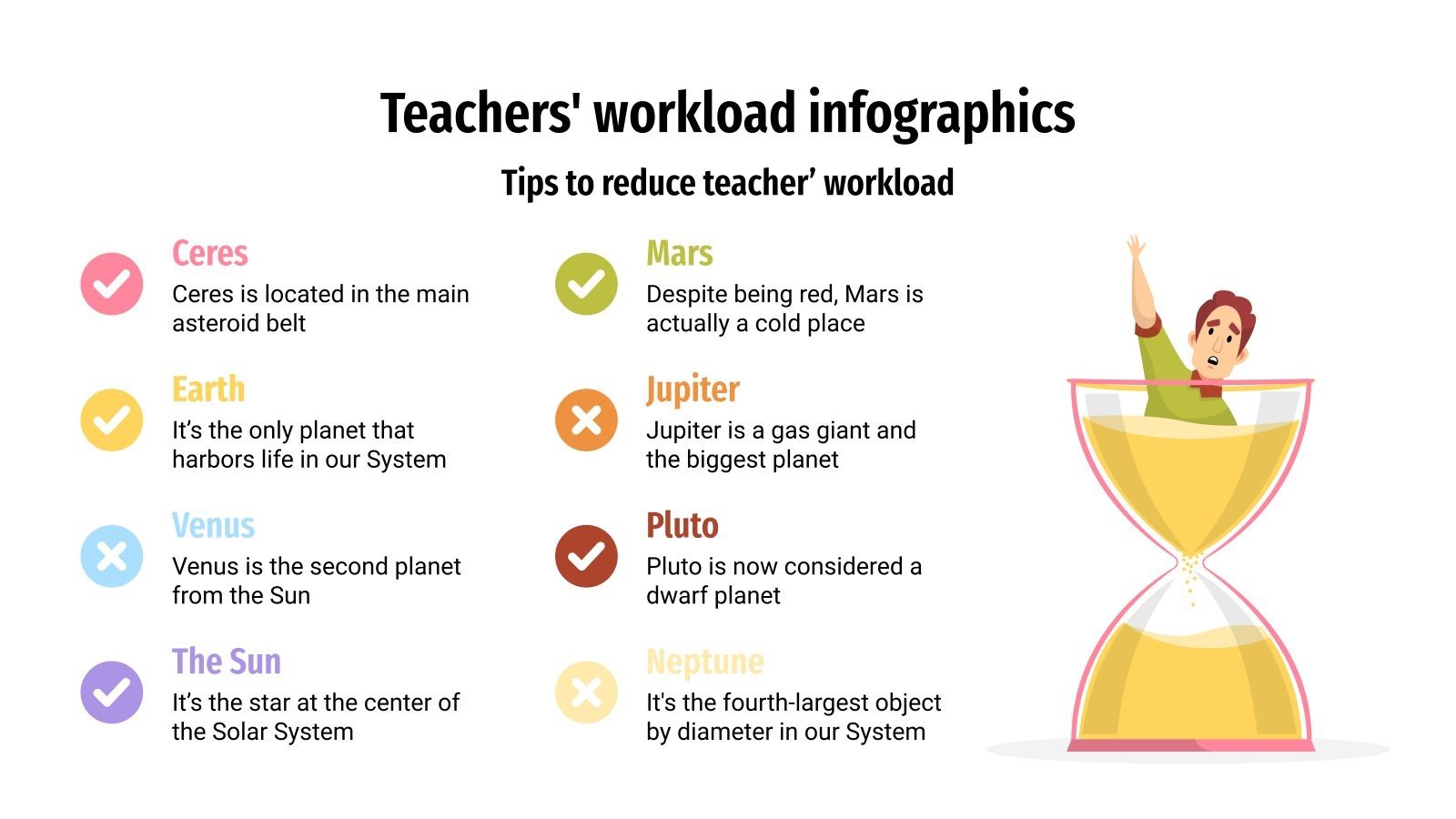 Teachers' workload infographics

Tips to reduce teacher’ workload

Ceres

Ceres is located in the main asteroid belt

Earth

It’s the only planet that harbors life in our System

Venus

Venus is the second planet from the Sun

The Sun

It’s the star at the center of the Solar System

Mars

Despite being red, Mars is actually a cold place

Jupiter

Jupiter is a gas giant and the biggest planet

Pluto

Pluto is now considered a dwarf planet

Neptune

It's the fourth-largest object by diameter in our System