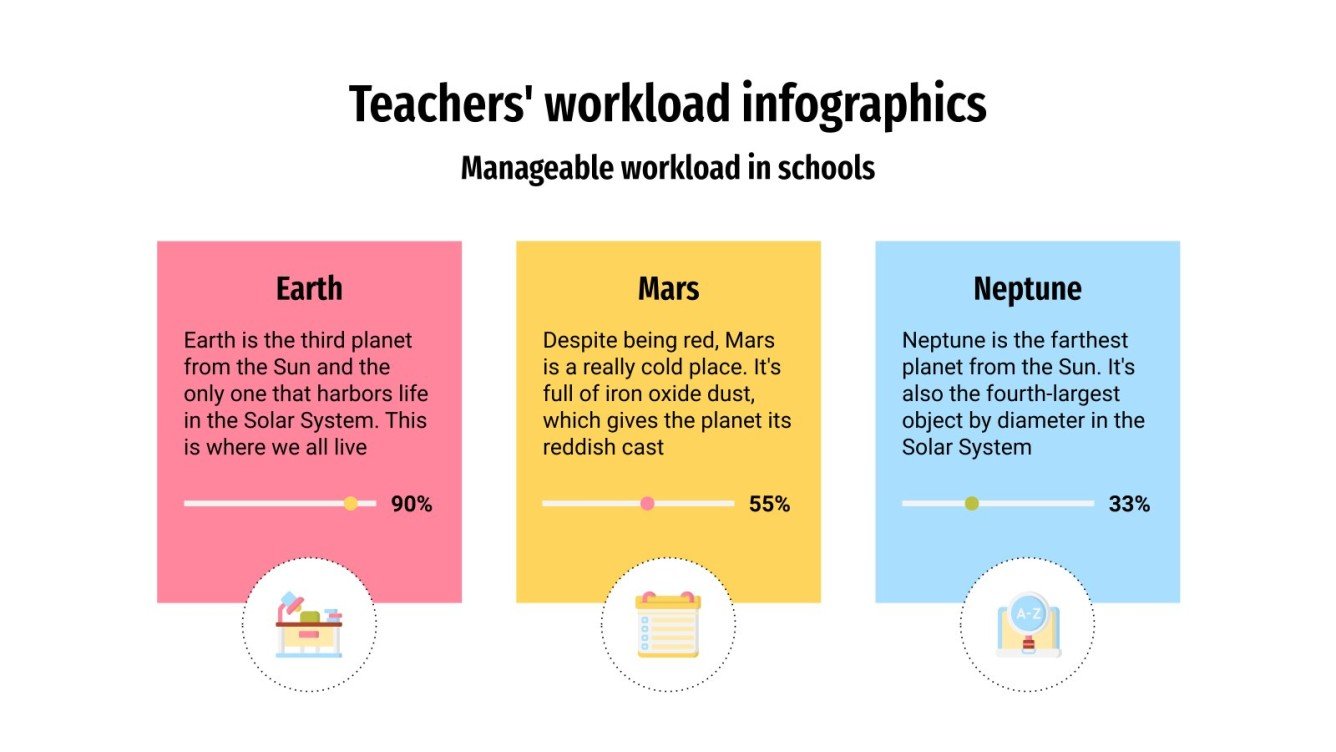 Teachers' workload infographics

Manageable workload in schools

Earth

Earth is the third planet from the Sun and the only one that harbors life in the Solar System. This is where we all live

90%

Mars

Despite being red, Mars is a really cold place. It's full of iron oxide dust, which gives the planet its reddish cast

55%

Neptune

Neptune is the farthest planet from the Sun. It's also the fourth-largest object by diameter in the Solar System

33%

A-Z