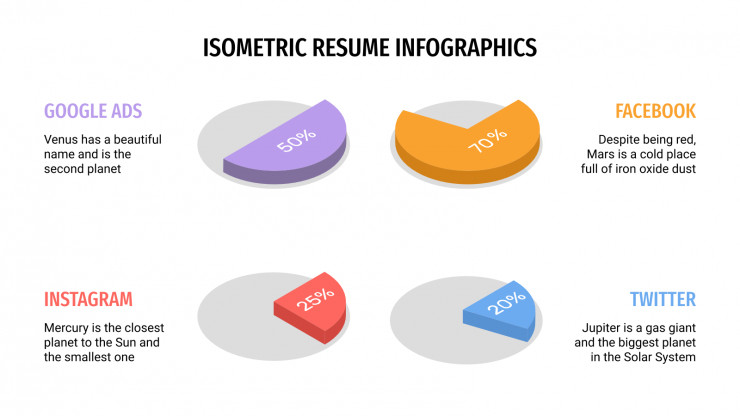 ISOMETRIC RESUME INFOGRAPHICS

GOOGLE ADS

Venus has a beautiful name and is the second planet

50%

70%

FACEBOOK

Despite being red, Mars is a cold place full of iron oxide dust

INSTAGRAM

Mercury is the closest planet to the Sun and the smallest one

25%

20%

TWITTER

Jupiter is a gas giant and the biggest planet in the Solar System