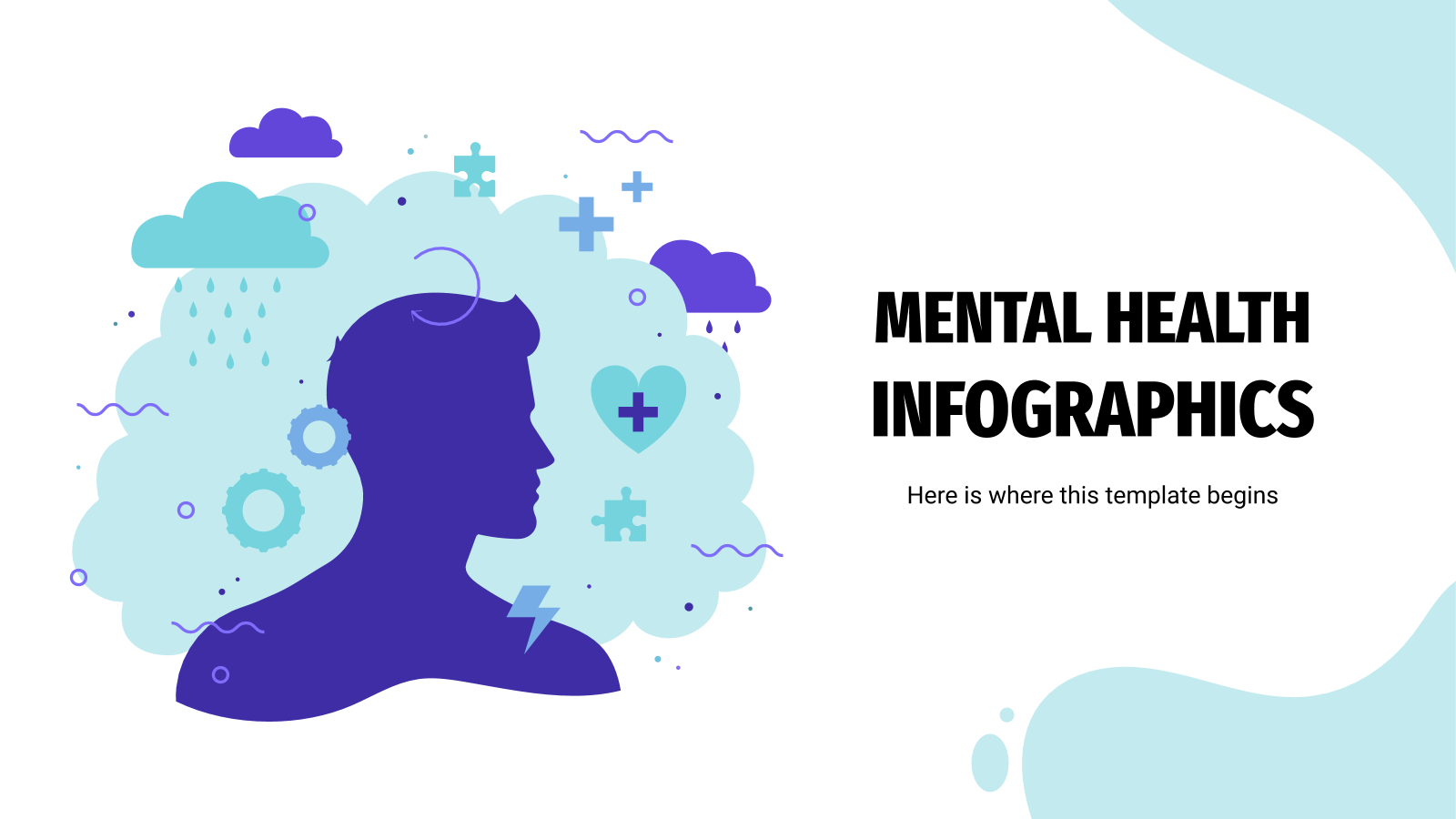 MENTAL HEALTH INFOGRAPHICS

Here is where this template begins