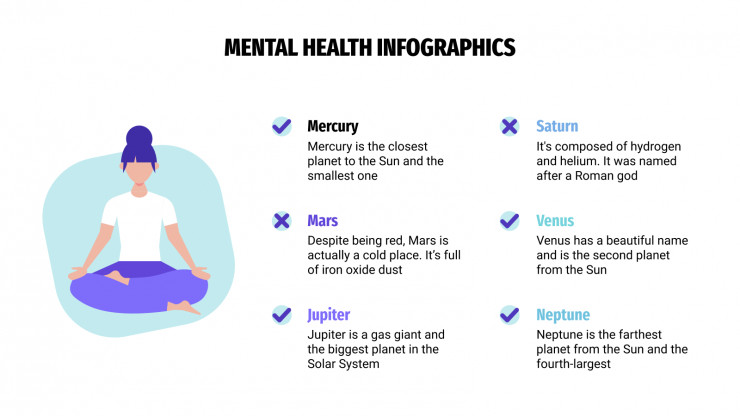 MENTAL HEALTH INFOGRAPHICS

Mercury
Mercury is the closest planet to the Sun and the smallest one

Mars
Despite being red, Mars is actually a cold place. It's full of iron oxide dust

Jupiter
Jupiter is a gas giant and the biggest planet in the Solar System

Saturn
It's composed of hydrogen and helium. It was named after a Roman god

Venus
Venus has a beautiful name and is the second planet from the Sun

Neptune
Neptune is the farthest planet from the Sun and the fourth-largest